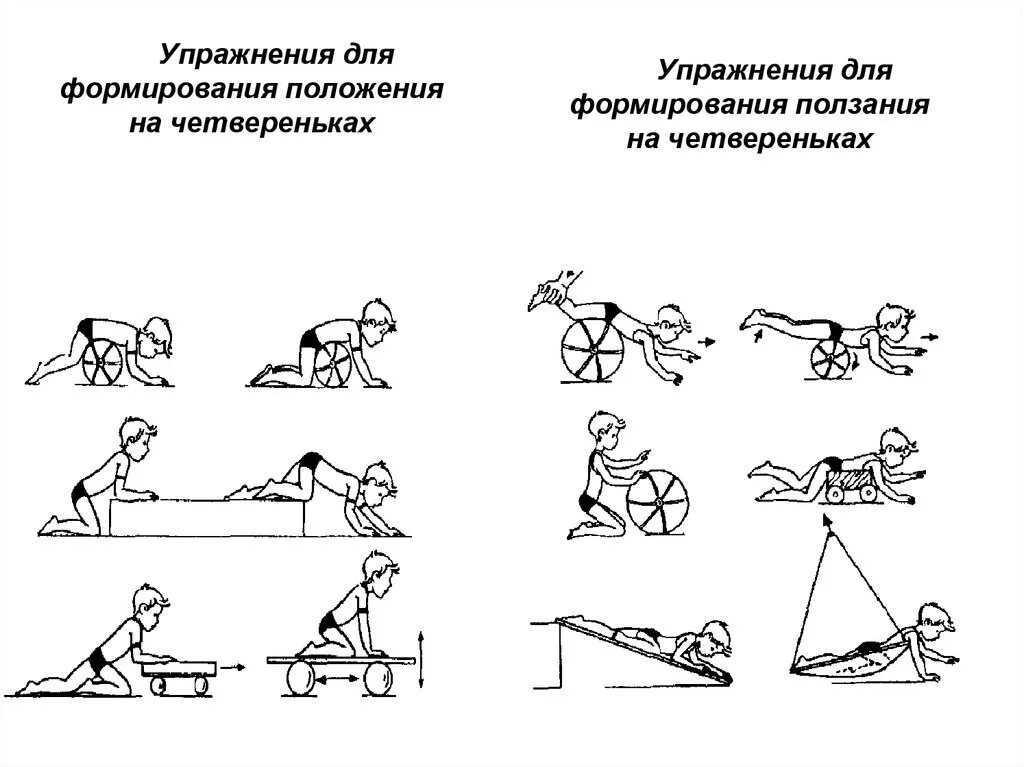 Упражнения для формирования положения на четвереньках

Упражнения для формирования ползания на четвереньках