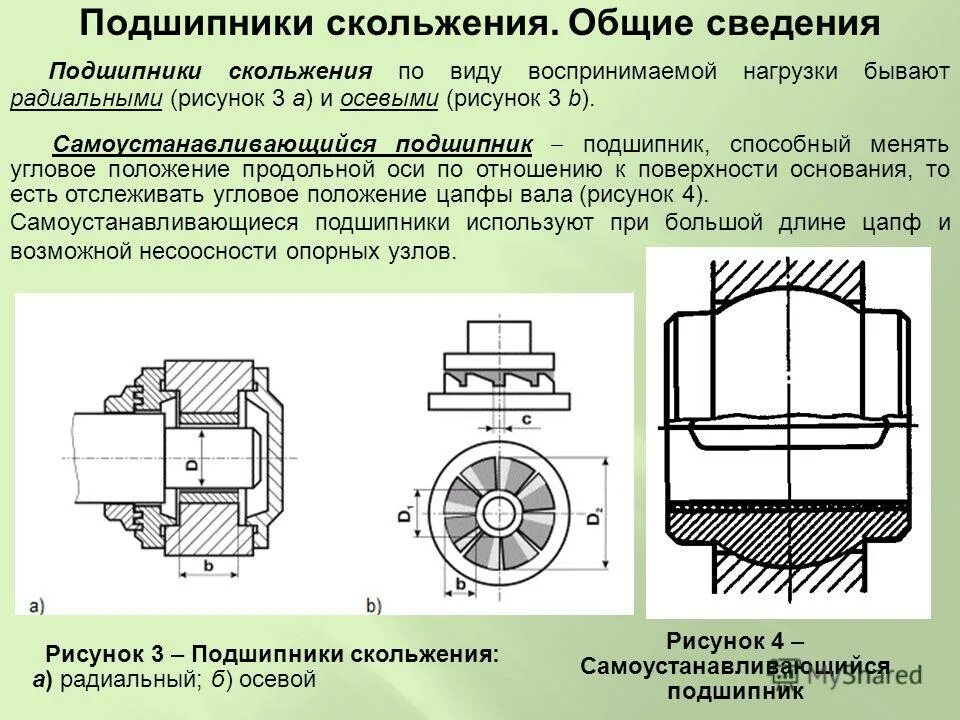 Подшипники скольжения. Общие сведения

Подшипники скольжения по виду воспринимаемой нагрузки бывают радиальными (рисунок 3 a) и осевыми (рисунок 3 b).

Самоустанавливающийся подшипник – подшипник, способный менять угловое положение продольной оси по отношению к поверхности основания, то есть отслеживать угловое положение цапфы вала (рисунок 4).

Самоустанавливающиеся подшипники используют при большой длине цапф и возможной несоосности опорных узлов.

D

b

a)

c

$D_1$

$D_2$

b

b)

Рисунок 3 – Подшипники скольжения:
а) радиальный; б) осевой

Рисунок 4 – Самоустанавливающийся подшипник

MyShared