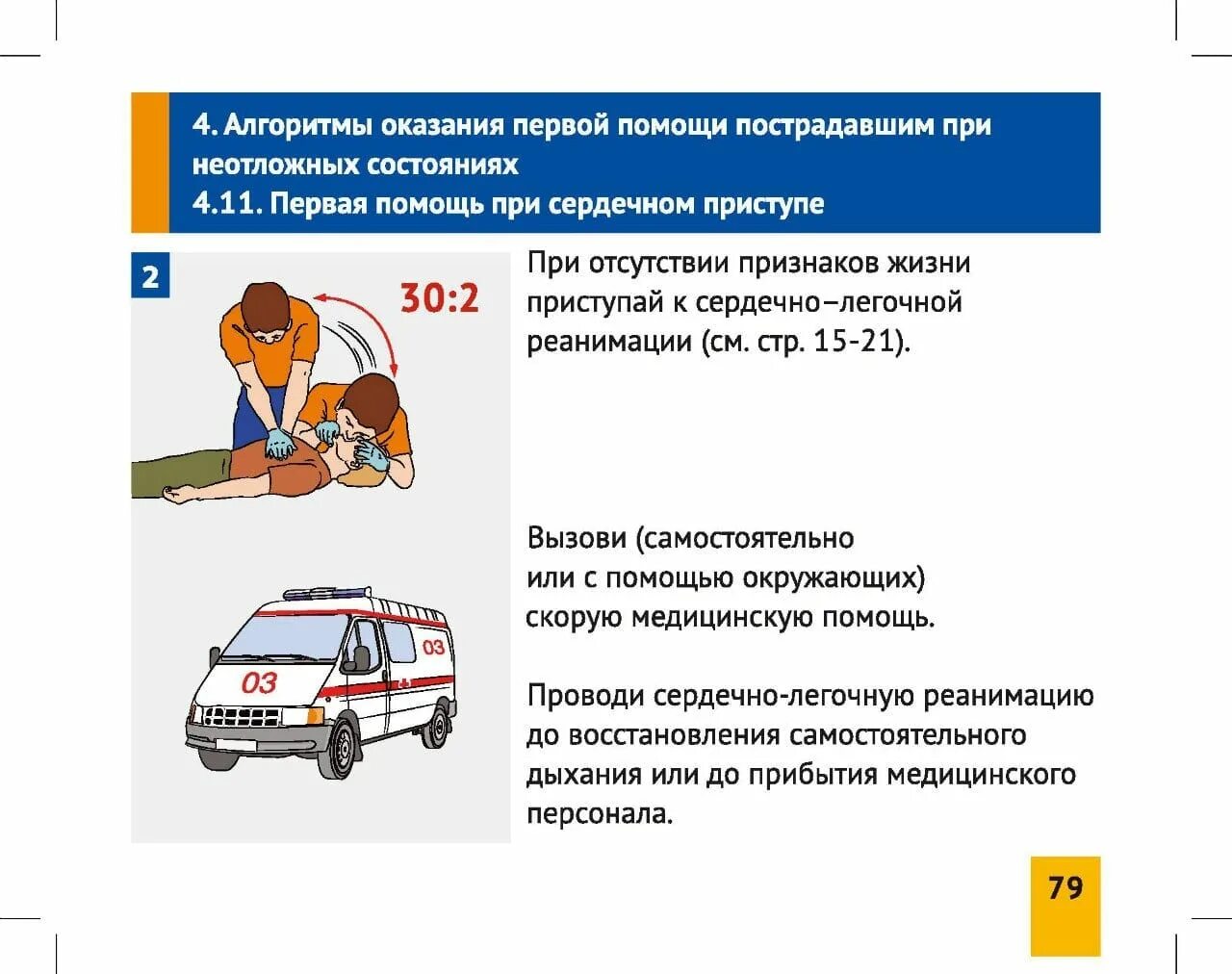 4. Алгоритмы оказания первой помощи пострадавшим при неотложных состояниях
4.11. Первая помощь при сердечном приступе

2

30:2

При отсутствии признаков жизни приступай к сердечно–легочной реанимации (см. стр. 15-21).

03

03

Вызови (самостоятельно или с помощью окружающих) скорую медицинскую помощь.

Проводи сердечно-легочную реанимацию до восстановления самостоятельного дыхания или до прибытия медицинского персонала.

79