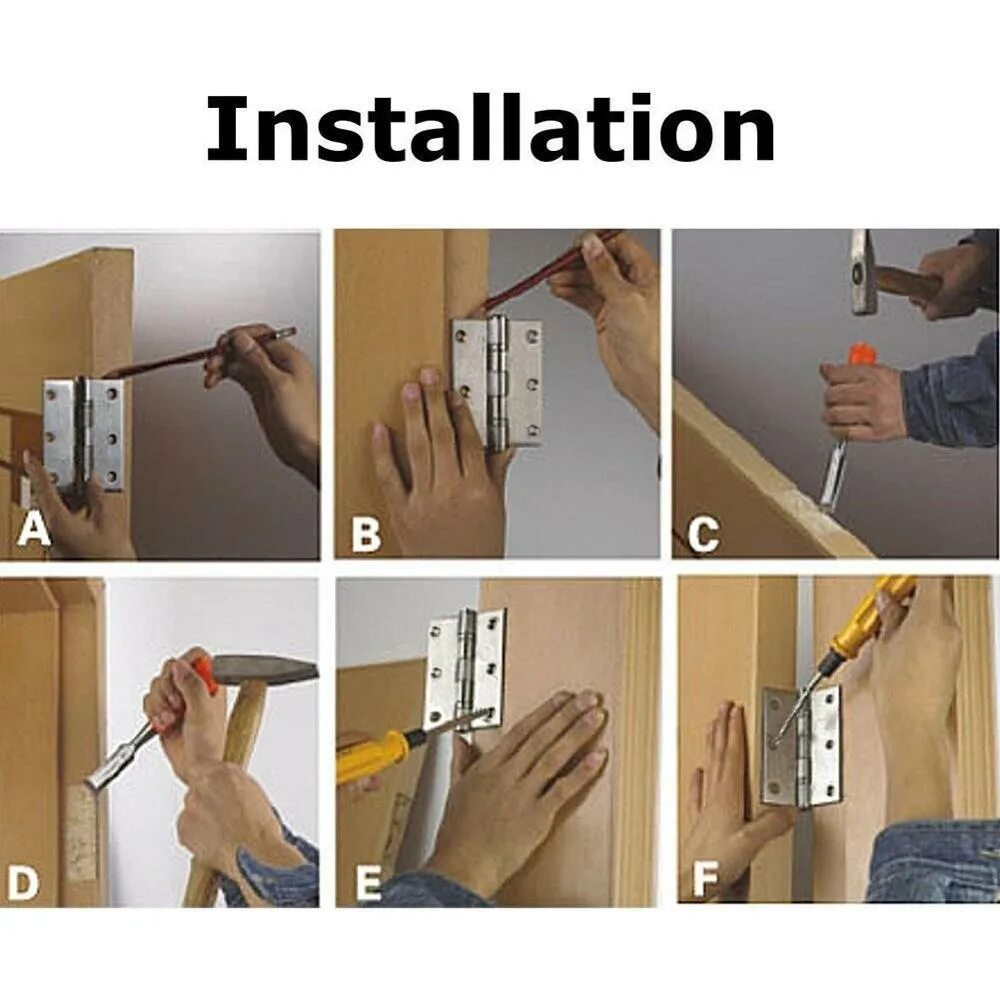 Installation

A

B

C

D

E

F