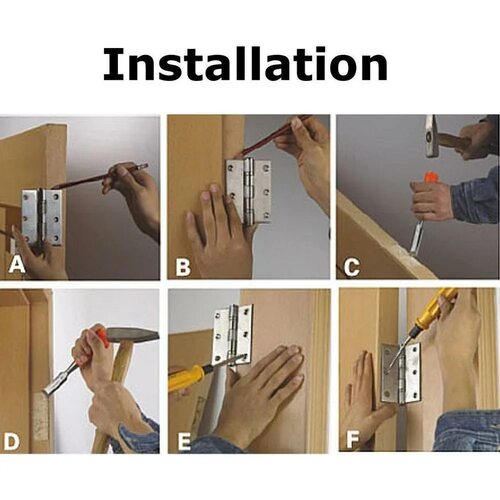 Installation

A

B

C

D

E

F