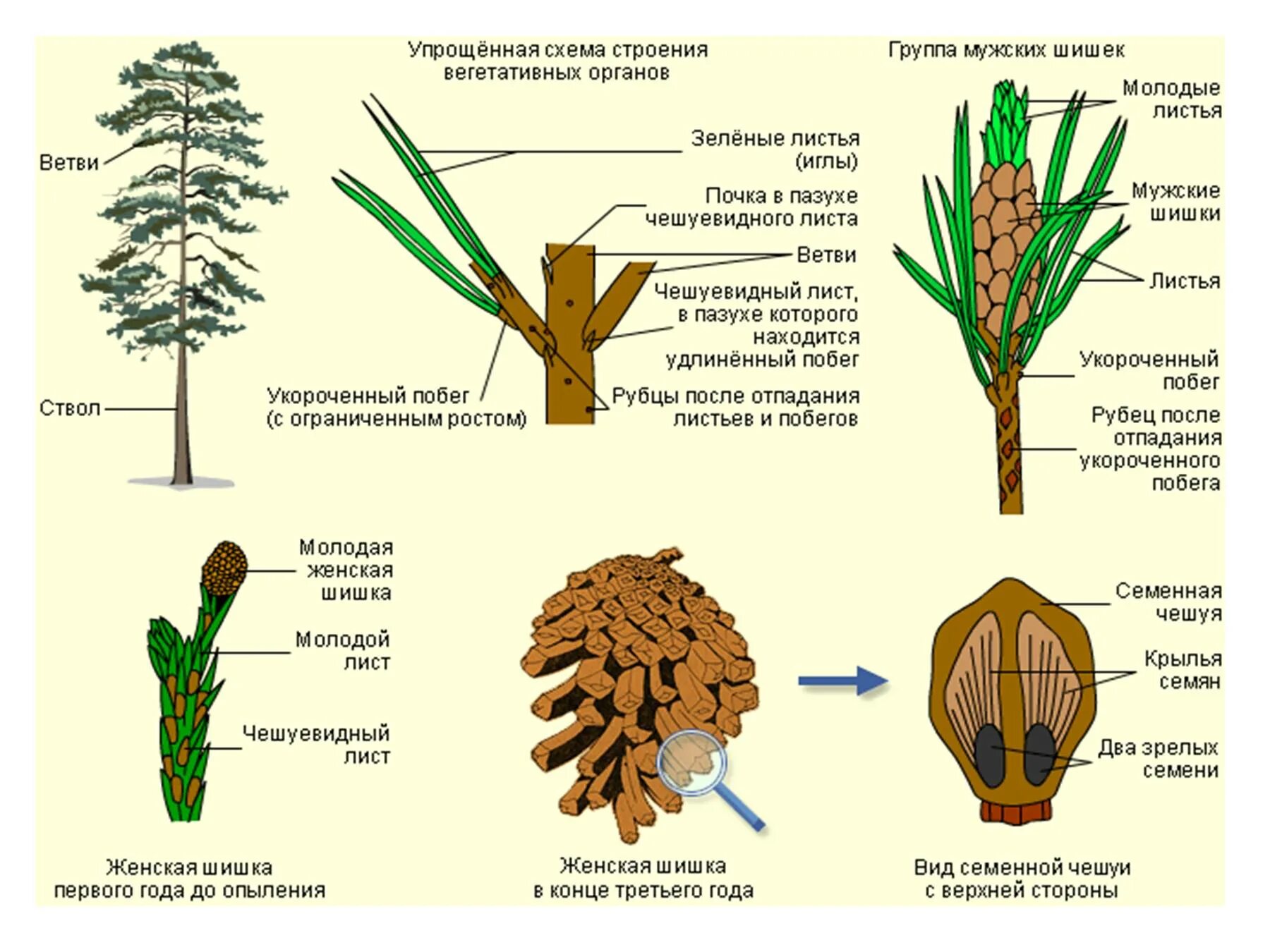 Ветви

Ствол

Упрощённая схема строения вегетативных органов

Зелёные листья (иглы)

Почка в пазухе чешуевидного листа

Ветви

Чешуевидный лист, в пазухе которого находится удлинённый побег

Укороченный побег (с ограниченным ростом)

Рубцы после отпадания листьев и побегов

Группа мужских шишек

Молодые листья

Мужские шишки

Листья

Укороченный побег

Рубец после отпадания укороченного побега

Молодая женская шишка

Молодой лист

Чешуевидный лист

Женская шишка первого года до опыления

Женская шишка в конце третьего года

Семенная чешуя

Крылья семян

Два зрелых семени

Вид семенной чешуи с верхней стороны