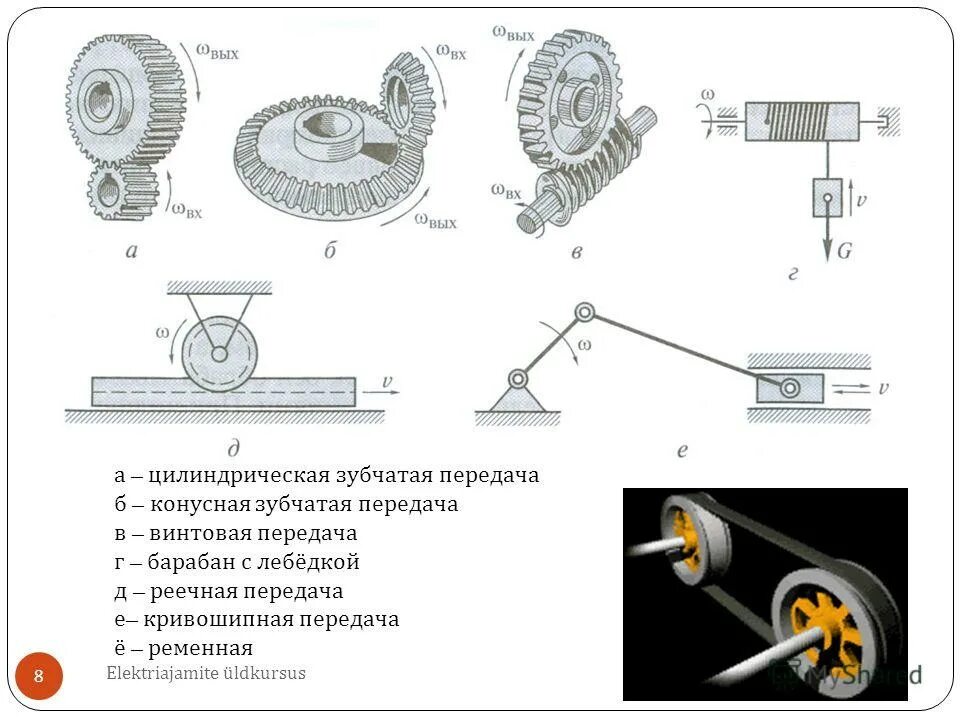 $\omega_{вых}$

$\omega_{вх}$

а

$\omega_{вх}$

$\omega_{вых}$

б

$\omega_{вых}$

$\omega_{вх}$

в

$\omega$

$v$

$G$

г

$\omega$

$v$

д

$\omega$

$v$

е

а – цилиндрическая зубчатая передача
б – конусная зубчатая передача
в – винтовая передача
г – барабан с лебёдкой
д – реечная передача
е– кривошипная передача
ё – ременная

8

Elektriajamite üldkursus

MyShared