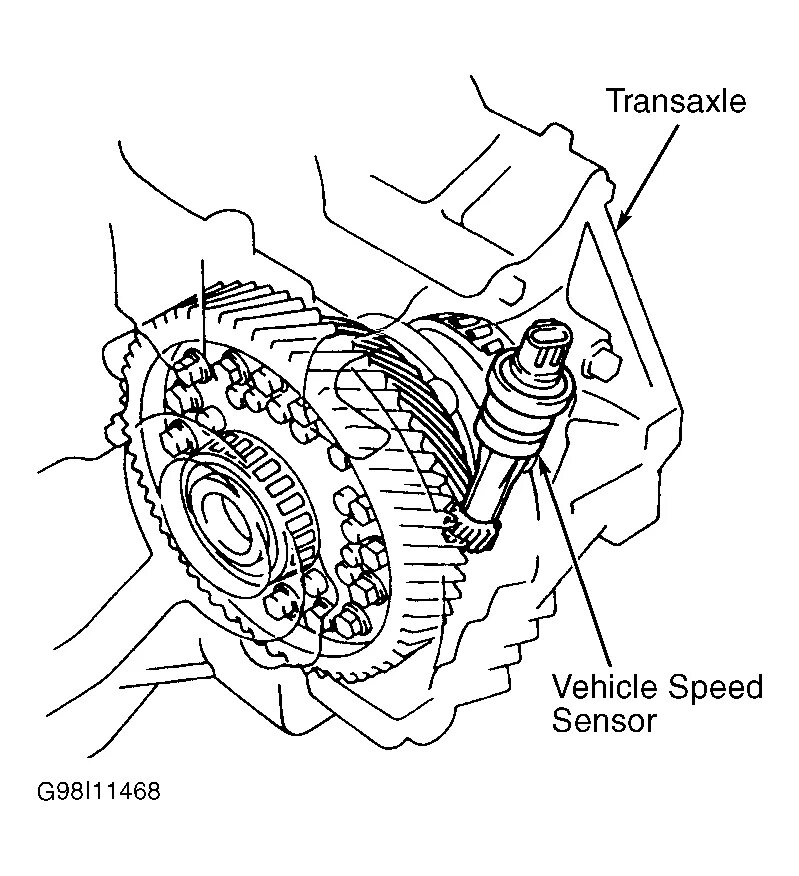 Transaxle

Vehicle Speed Sensor

G98I11468