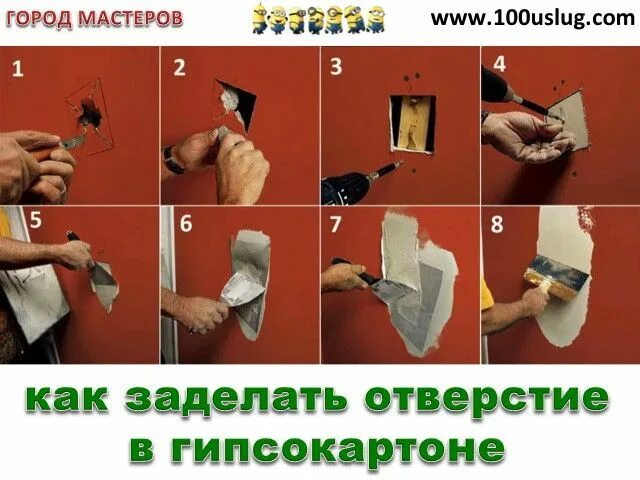 ГОРОД МАСТЕРОВ

www.100uslug.com

1

2

3

4

5

6

7

8

как заделать отверстие в гипсокартоне