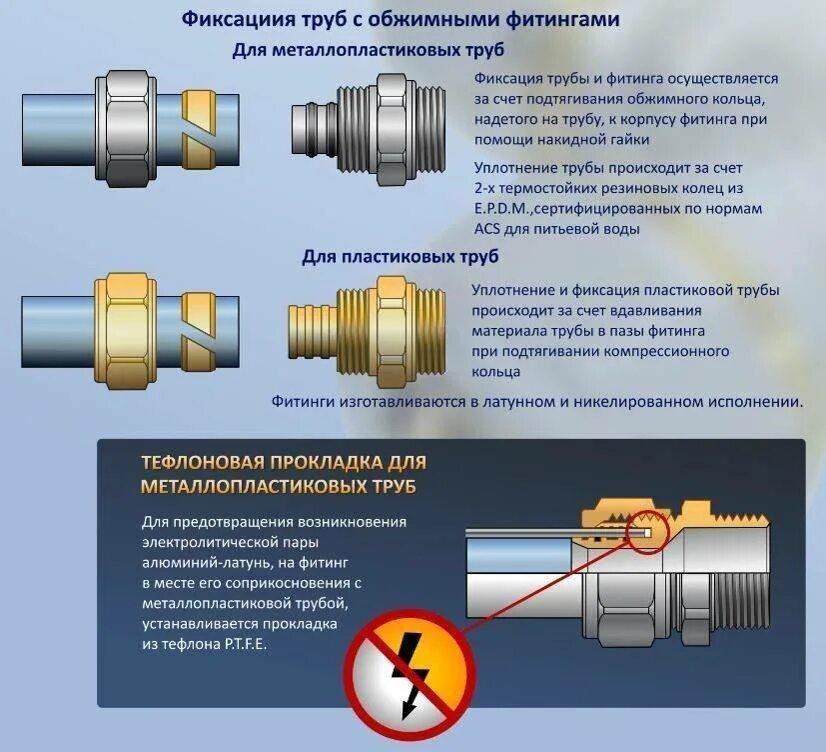 Фиксациия труб с обжимными фитингами

Для металлопластиковых труб

Фиксация трубы и фитинга осуществляется за счет подтягивания обжимного кольца, надетого на трубу, к корпусу фитинга при помощи накидной гайки

Уплотнение трубы происходит за счет 2-х термостойких резиновых колец из E.P.D.M.,сертифицированных по нормам ACS для питьевой воды

Для пластиковых труб

Уплотнение и фиксация пластиковой трубы происходит за счет вдавливания материала трубы в пазы фитинга при подтягивании компрессионного кольца

Фитинги изготавливаются в латунном и никелированном исполнении.

ТЕФЛОНОВАЯ ПРОКЛАДКА ДЛЯ МЕТАЛЛОПЛАСТИКОВЫХ ТРУБ

Для предотвращения возникновения электролитической пары алюминий-латунь, на фитинг в месте его соприкосновения с металлопластиковой трубой, устанавливается прокладка из тефлона P.T.F.E.