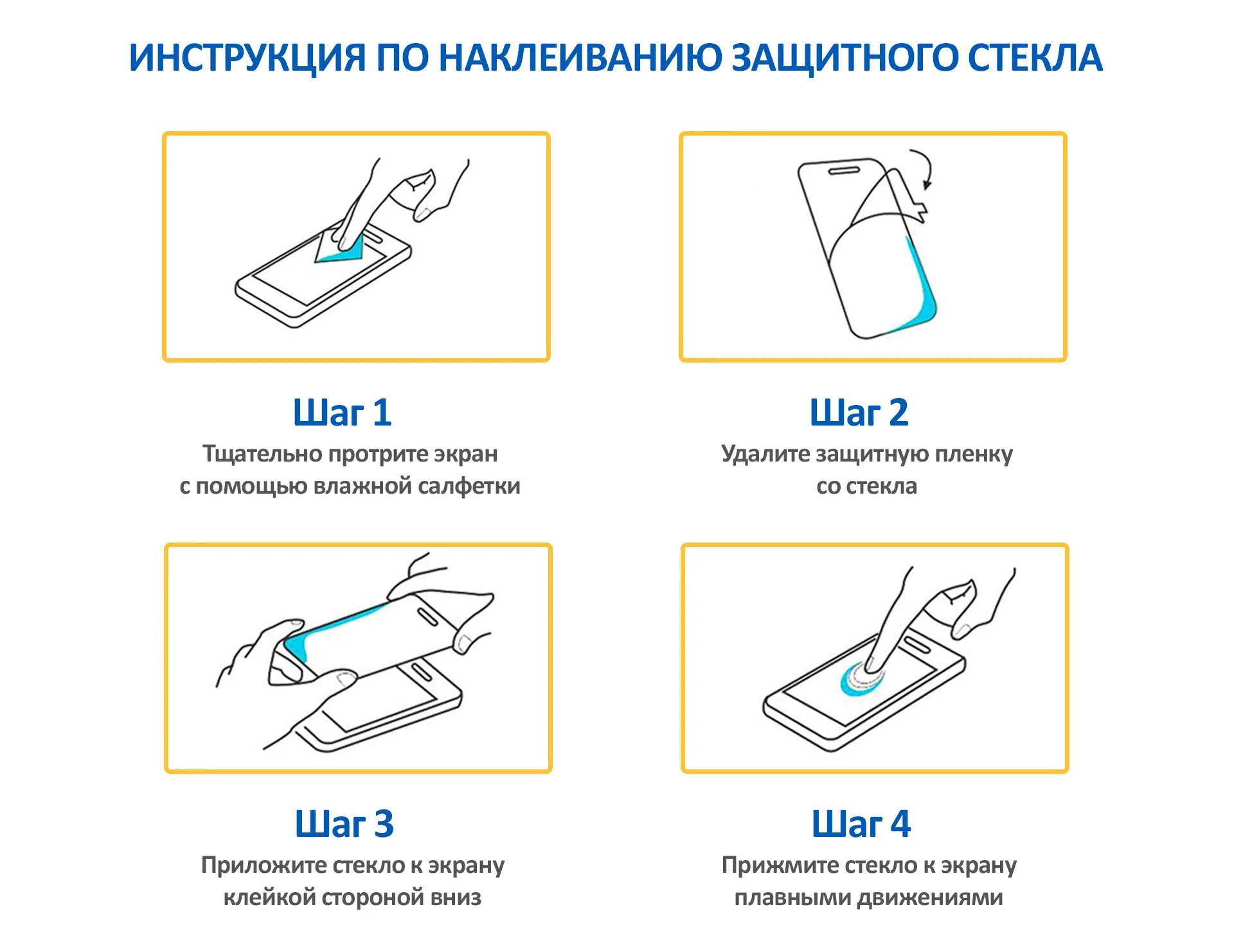 ИНСТРУКЦИЯ ПО НАКЛЕИВАНИЮ ЗАЩИТНОГО СТЕКЛА

Шаг 1
Тщательно протрите экран с помощью влажной салфетки

Шаг 2
Удалите защитную пленку со стекла

Шаг 3
Приложите стекло к экрану клейкой стороной вниз

Шаг 4
Прижмите стекло к экрану плавными движениями