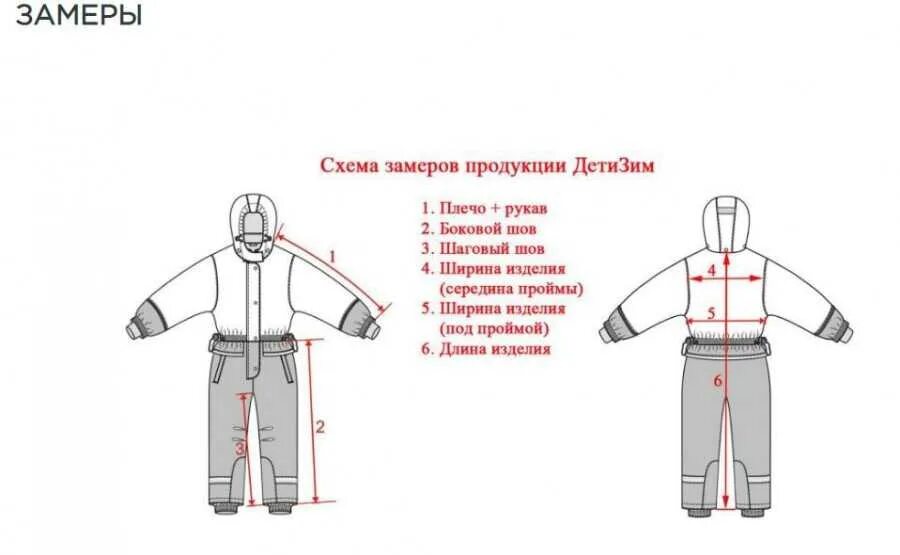 ЗАМЕРЫ

Схема замеров продукции ДетиЗим

1. Плечо + рукав
2. Боковой шов
3. Шаговый шов
4. Ширина изделия (середина проймы)
5. Ширина изделия (под проймой)
6. Длина изделия

1

2

3

4

5

6