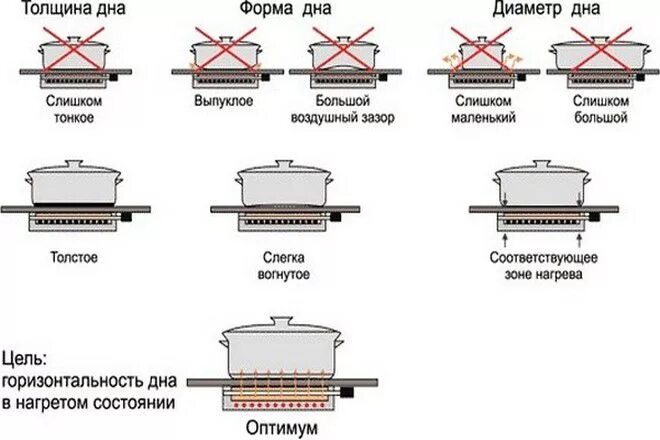 Толщина дна

Форма дна

Диаметр дна

Слишком тонкое

Выпуклое

Большой воздушный зазор

Слишком маленький

Слишком большой

Толстое

Слегка вогнутое

Соответствующее зоне нагрева

Цель: горизонтальность дна в нагретом состоянии

Оптимум