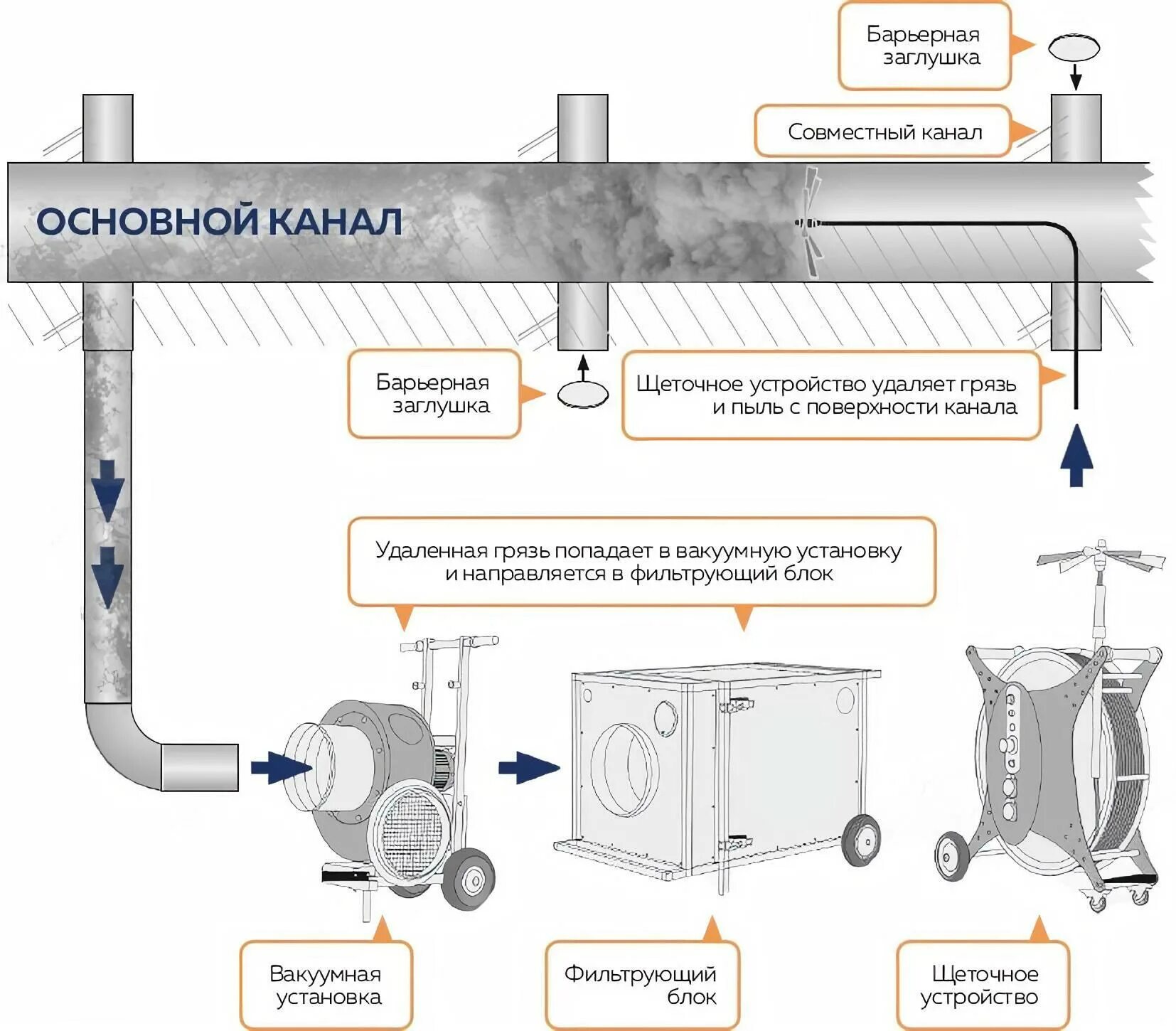 Барьерная заглушка

Совместный канал

ОСНОВНОЙ КАНАЛ

Барьерная заглушка

Щеточное устройство удаляет грязь и пыль с поверхности канала

Удаленная грязь попадает в вакуумную установку и направляется в фильтрующий блок

Вакуумная установка

Фильтрующий блок

Щеточное устройство