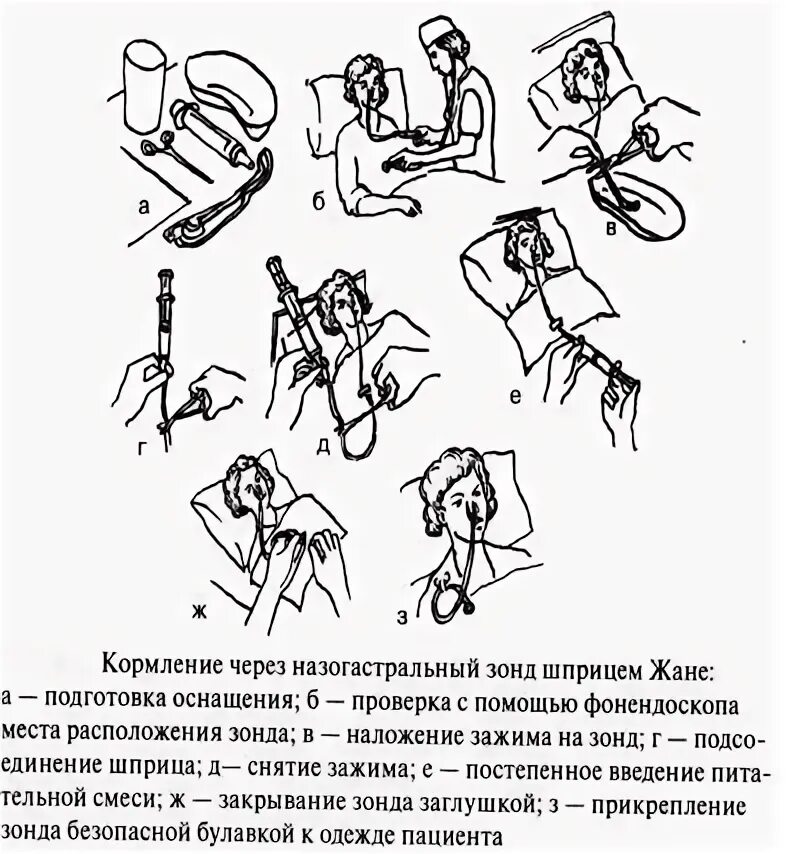 а

б

в

г

д

е

ж

з

Кормление через назогастральный зонд шприцем Жане: а — подготовка оснащения; б — проверка с помощью фонендоскопа места расположения зонда; в — наложение зажима на зонд; г — подсоединение шприца; д— снятие зажима; е — постепенное введение питательной смеси; ж — закрывание зонда заглушкой; з — прикрепление зонда безопасной булавкой к одежде пациента