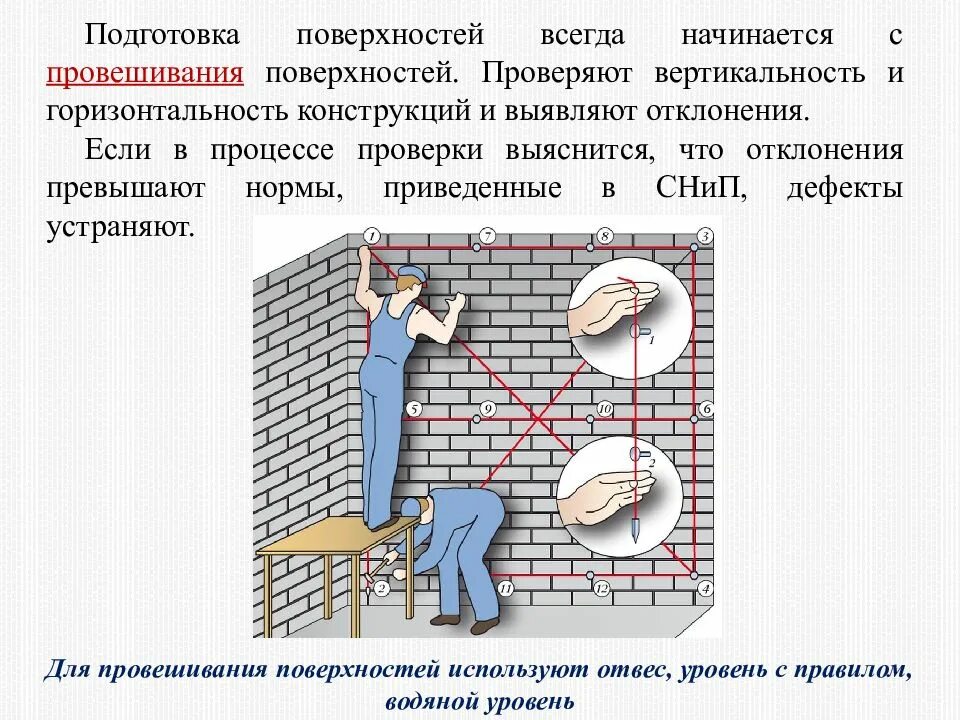 Подготовка поверхностей всегда начинается с провешивания поверхностей. Проверяют вертикальность и горизонтальность конструкций и выявляют отклонения.

Если в процессе проверки выяснится, что отклонения превышают нормы, приведенные в СНиП, дефекты устраняют.

1 7 8 3

1

5 9 10 6

2

2 11 12 4

Для провешивания поверхностей используют отвес, уровень с правилом, водяной уровень