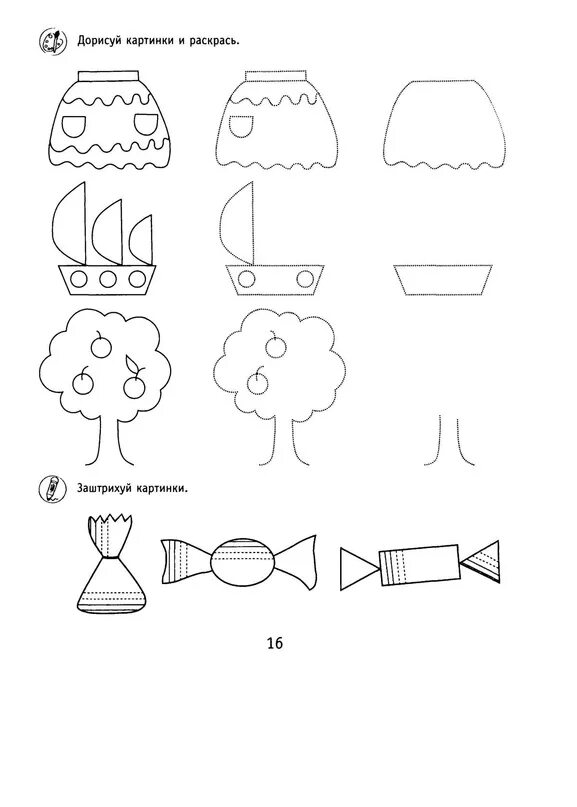 Дорисуй картинки и раскрась.

Заштрихуй картинки.

16