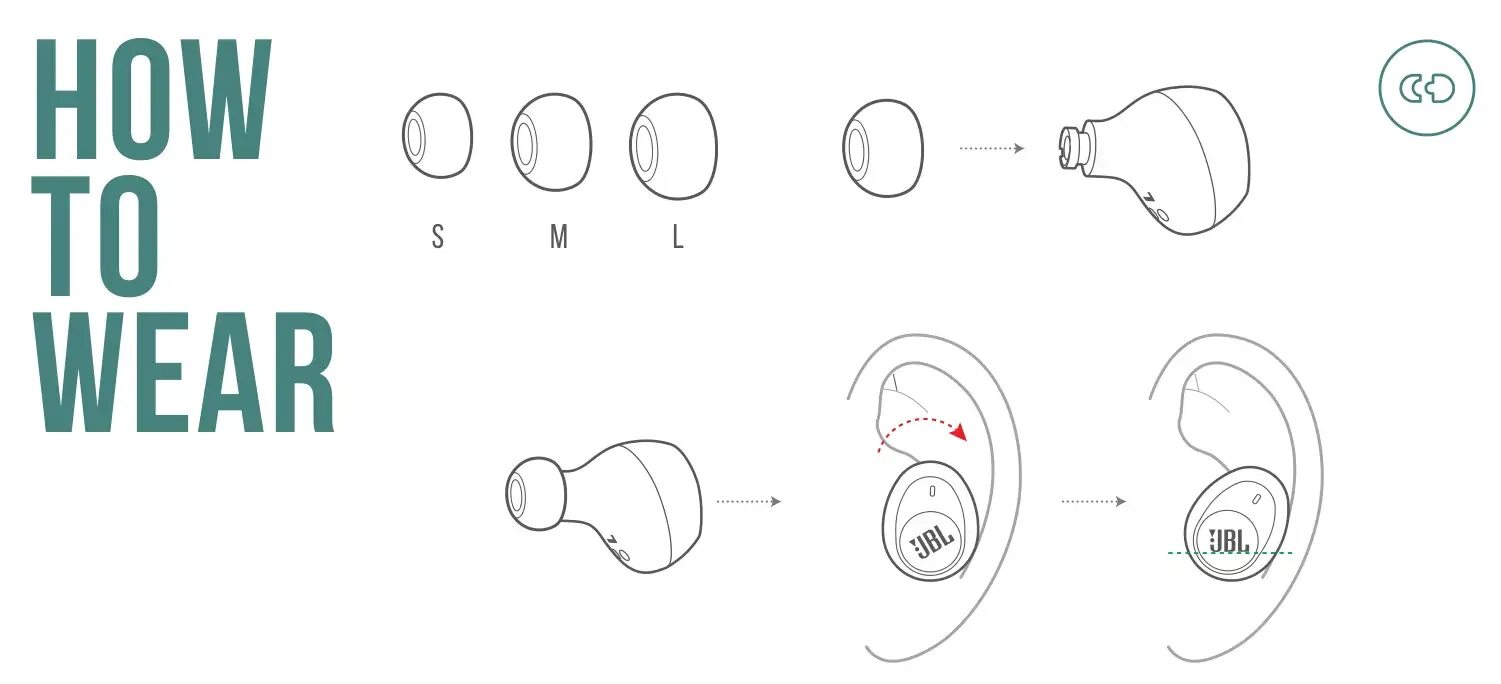 HOW
TO
WEAR

S M L

JBL

JBL