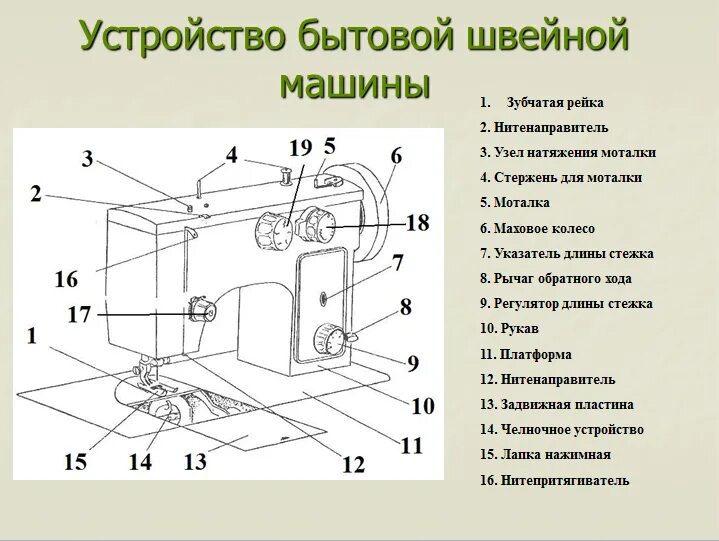 Устройство бытовой швейной машины

3
4
19
5
6
2
18
16
7
17
8
1
9
10
11
15
14
13
12

1. Зубчатая рейка
2. Нитенаправитель
3. Узел натяжения моталки
4. Стержень для моталки
5. Моталка
6. Маховое колесо
7. Указатель длины стежка
8. Рычаг обратного хода
9. Регулятор длины стежка
10. Рукав
11. Платформа
12. Нитенаправитель
13. Задвижная пластина
14. Челночное устройство
15. Лапка нажимная
16. Нитепритягиватель