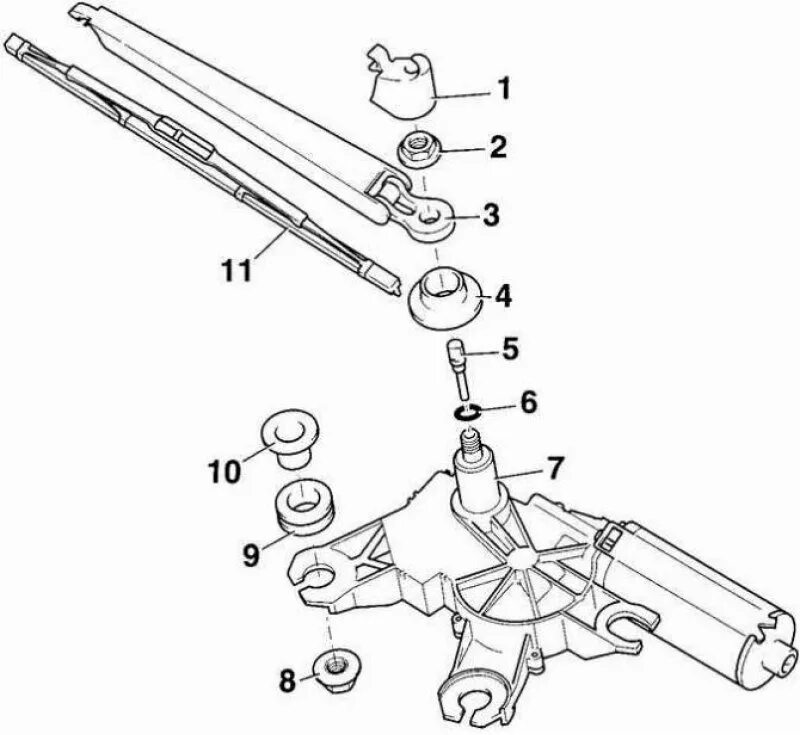 1
2
3
11
4
5
6
10
7
9
8