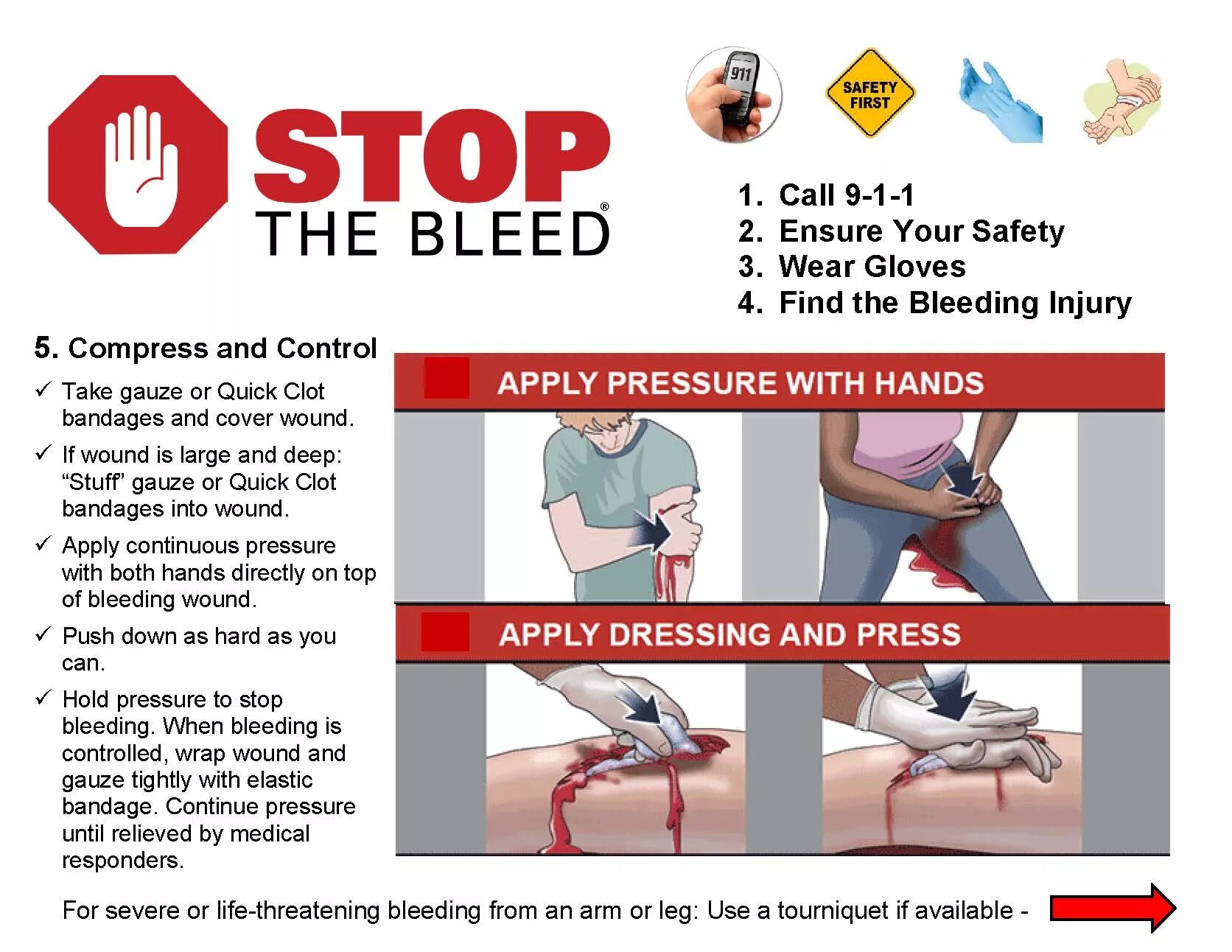 STOP THE BLEED®

911

SAFETY FIRST

1. Call 9-1-1
2. Ensure Your Safety
3. Wear Gloves
4. Find the Bleeding Injury

5. Compress and Control

✓ Take gauze or Quick Clot bandages and cover wound.

✓ If wound is large and deep: “Stuff” gauze or Quick Clot bandages into wound.

✓ Apply continuous pressure with both hands directly on top of bleeding wound.

✓ Push down as hard as you can.

✓ Hold pressure to stop bleeding. When bleeding is controlled, wrap wound and gauze tightly with elastic bandage. Continue pressure until relieved by medical responders.

APPLY PRESSURE WITH HANDS

APPLY DRESSING AND PRESS

For severe or life-threatening bleeding from an arm or leg: Use a tourniquet if available -