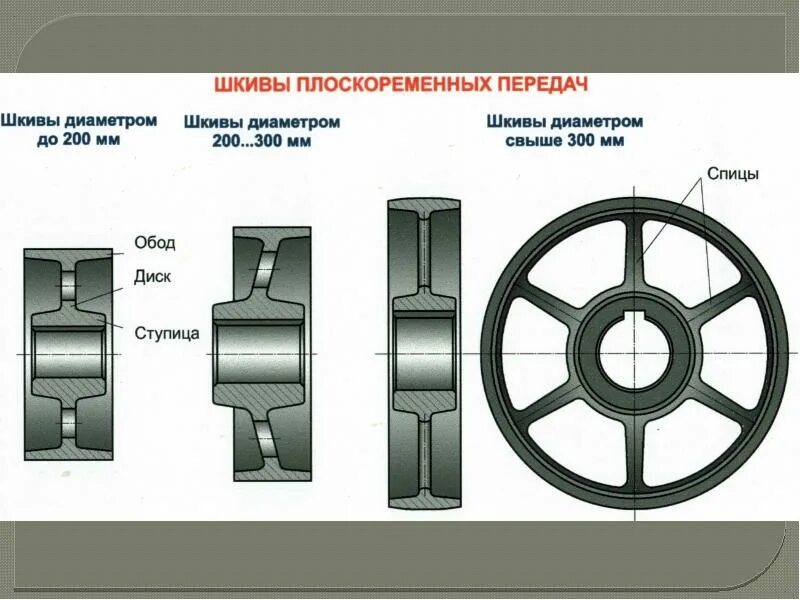 ШКИВЫ ПЛОСКОРЕМЕННЫХ ПЕРЕДАЧ

Шкивы диаметром до 200 мм

Шкивы диаметром 200...300 мм

Шкивы диаметром свыше 300 мм

Обод

Диск

Ступица

Спицы