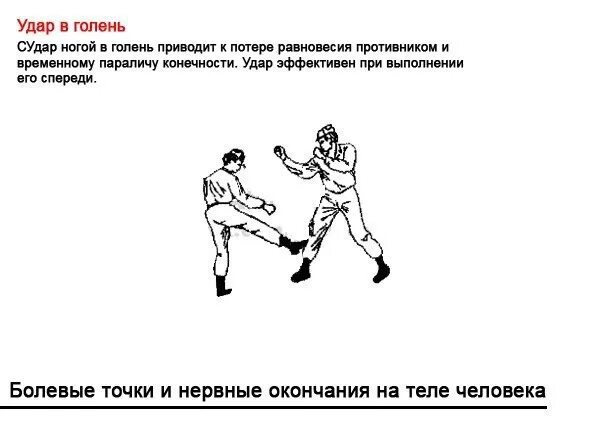 Удар в голень

СУдар ногой в голень приводит к потере равновесия противником и временному параличу конечности. Удар эффективен при выполнении его спереди.

Болевые точки и нервные окончания на теле человека