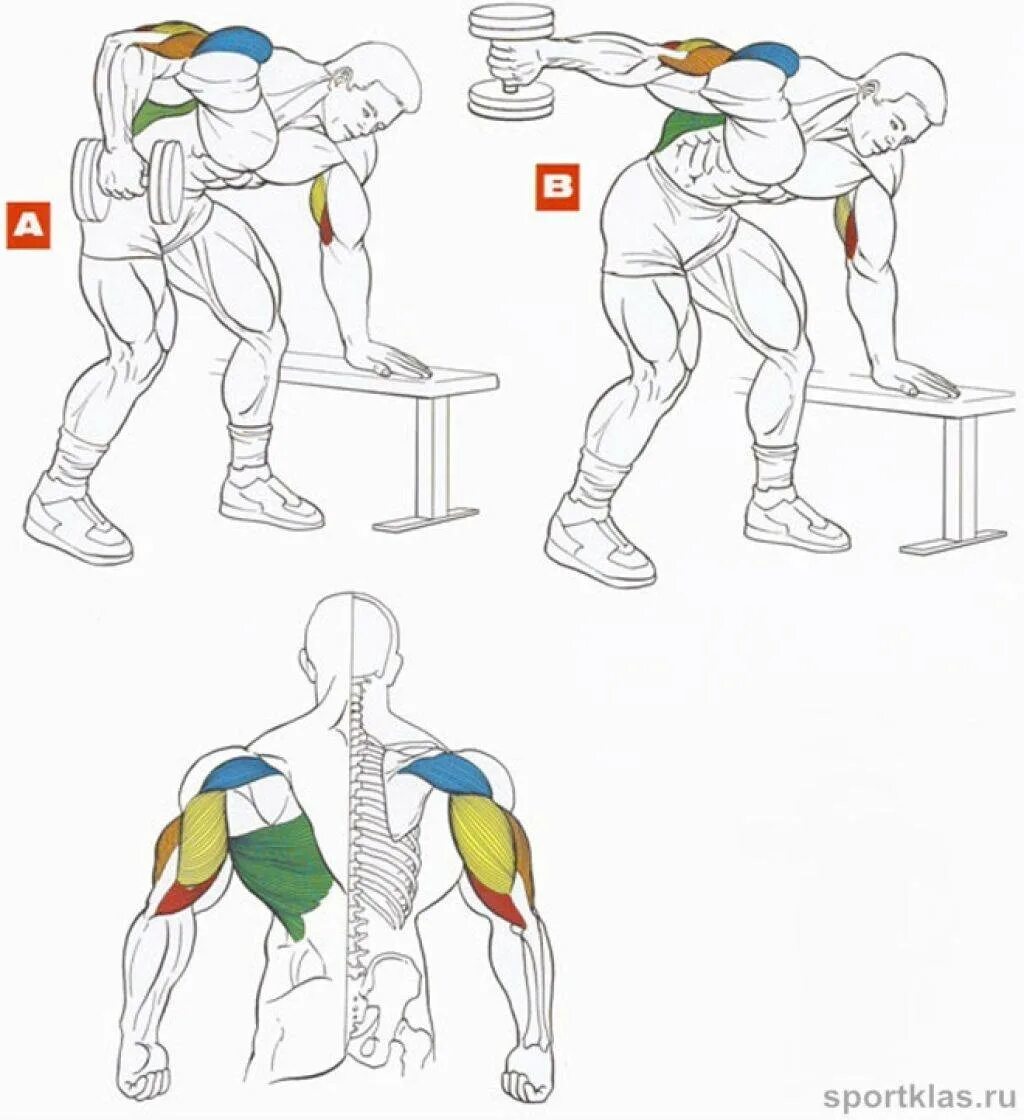 A

B

sportklas.ru