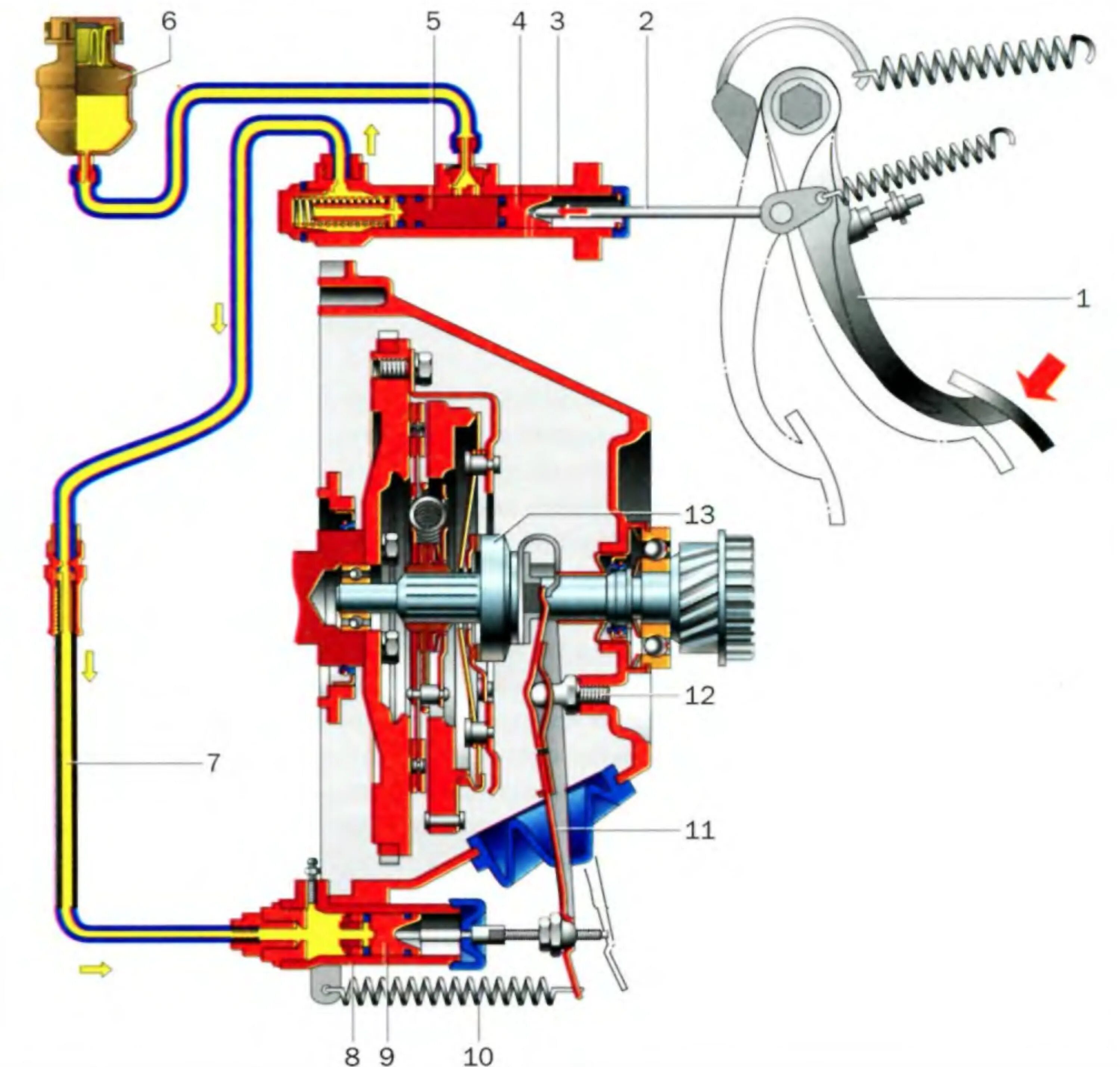 6
5
4
3
2
1
13
12
7
11
8
9
10