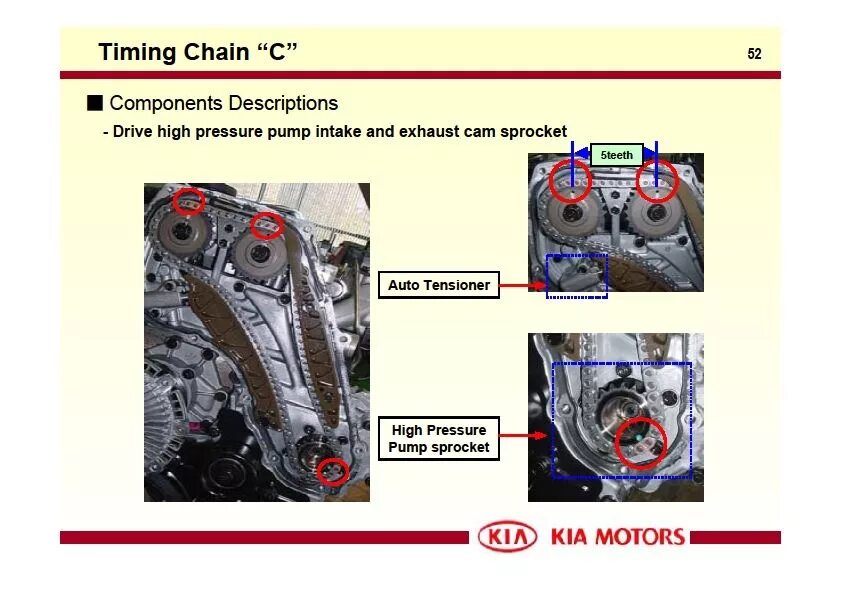 Timing Chain “C”

52

■ Components Descriptions

- Drive high pressure pump intake and exhaust cam sprocket

5teeth

Auto Tensioner

High Pressure Pump sprocket

KIA KIA MOTORS