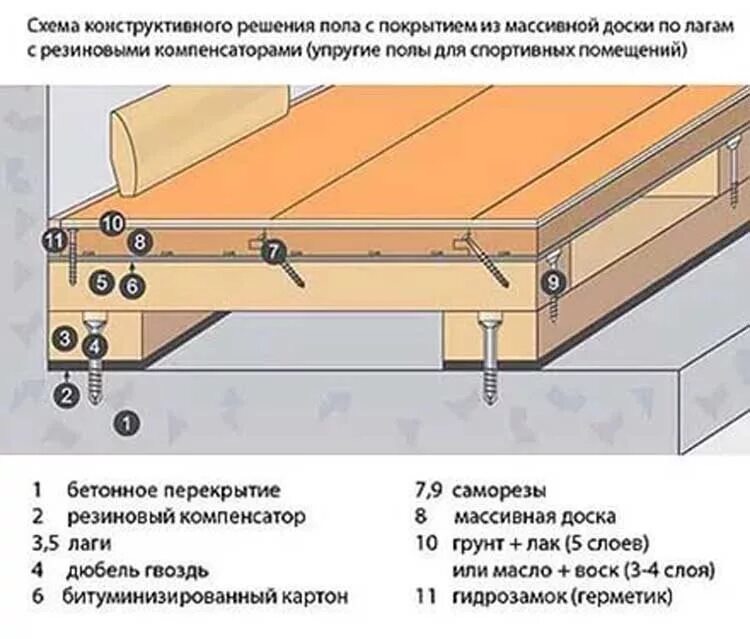 Схема конструктивного решения пола с покрытием из массивной доски по лагам с резиновыми компенсаторами (упругие полы для спортивных помещений)

10
11
8
7
5
6
9
3
4
2
1

1 бетонное перекрытие
2 резиновый компенсатор
3,5 лаги
4 дюбель гвоздь
6 битуминизированный картон

7,9 саморезы
8 массивная доска
10 грунт + лак (5 слоев) или масло + воск (3-4 слоя)
11 гидрозамок (герметик)