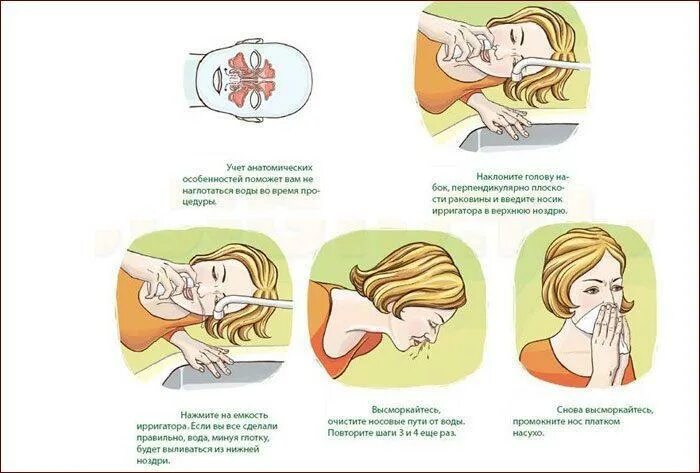 Учет анатомических особенностей поможет вам не наглотаться воды во время процедуры.

Наклоните голову набок, перпендикулярно плоскости раковины и введите носик ирригатора в верхнюю ноздрю.

Нажмите на емкость ирригатора. Если вы все сделали правильно, вода, минуя глотку, будет выливаться из нижней ноздри.

Высморкайтесь, очистите носовые пути от воды. Повторите шаги 3 и 4 еще раз.

Снова высморкайтесь, промокните нос платком насухо.