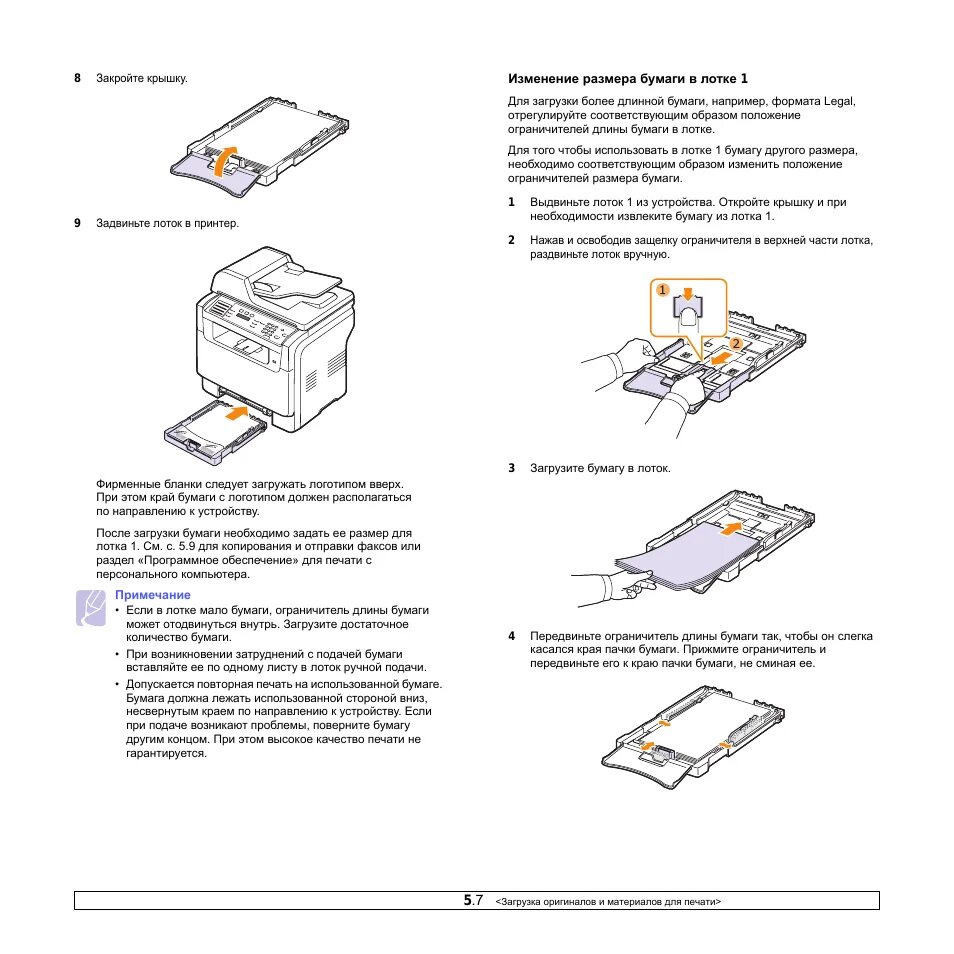 8 Закройте крышку.

9 Задвиньте лоток в принтер.

Фирменные бланки следует загружать логотипом вверх. При этом край бумаги с логотипом должен располагаться по направлению к устройству.

После загрузки бумаги необходимо задать ее размер для лотка 1. См. с. 5.9 для копирования и отправки факсов или раздел «Программное обеспечение» для печати с персонального компьютера.

Примечание
• Если в лотке мало бумаги, ограничитель длины бумаги может отодвинуться внутрь. Загрузите достаточное количество бумаги.
• При возникновении затруднений с подачей бумаги вставляйте ее по одному листу в лоток ручной подачи.
• Допускается повторная печать на использованной бумаге. Бумага должна лежать использованной стороной вниз, несвернутым краем по направлению к устройству. Если при подаче возникают проблемы, поверните бумагу другим концом. При этом высокое качество печати не гарантируется.

Изменение размера бумаги в лотке 1

Для загрузки более длинной бумаги, например, формата Legal, отрегулируйте соответствующим образом положение ограничителей длины бумаги в лотке.

Для того чтобы использовать в лотке 1 бумагу другого размера, необходимо соответствующим образом изменить положение ограничителей размера бумаги.

1 Выдвиньте лоток 1 из устройства. Откройте крышку и при необходимости извлеките бумагу из лотка 1.

2 Нажав и освободив защелку ограничителя в верхней части лотка, раздвиньте лоток вручную.

1
2

3 Загрузите бумагу в лоток.

4 Передвиньте ограничитель длины бумаги так, чтобы он слегка касался края пачки бумаги. Прижмите ограничитель и передвиньте его к краю пачки бумаги, не сминая ее.

5.7 <Загрузка оригиналов и материалов для печати>