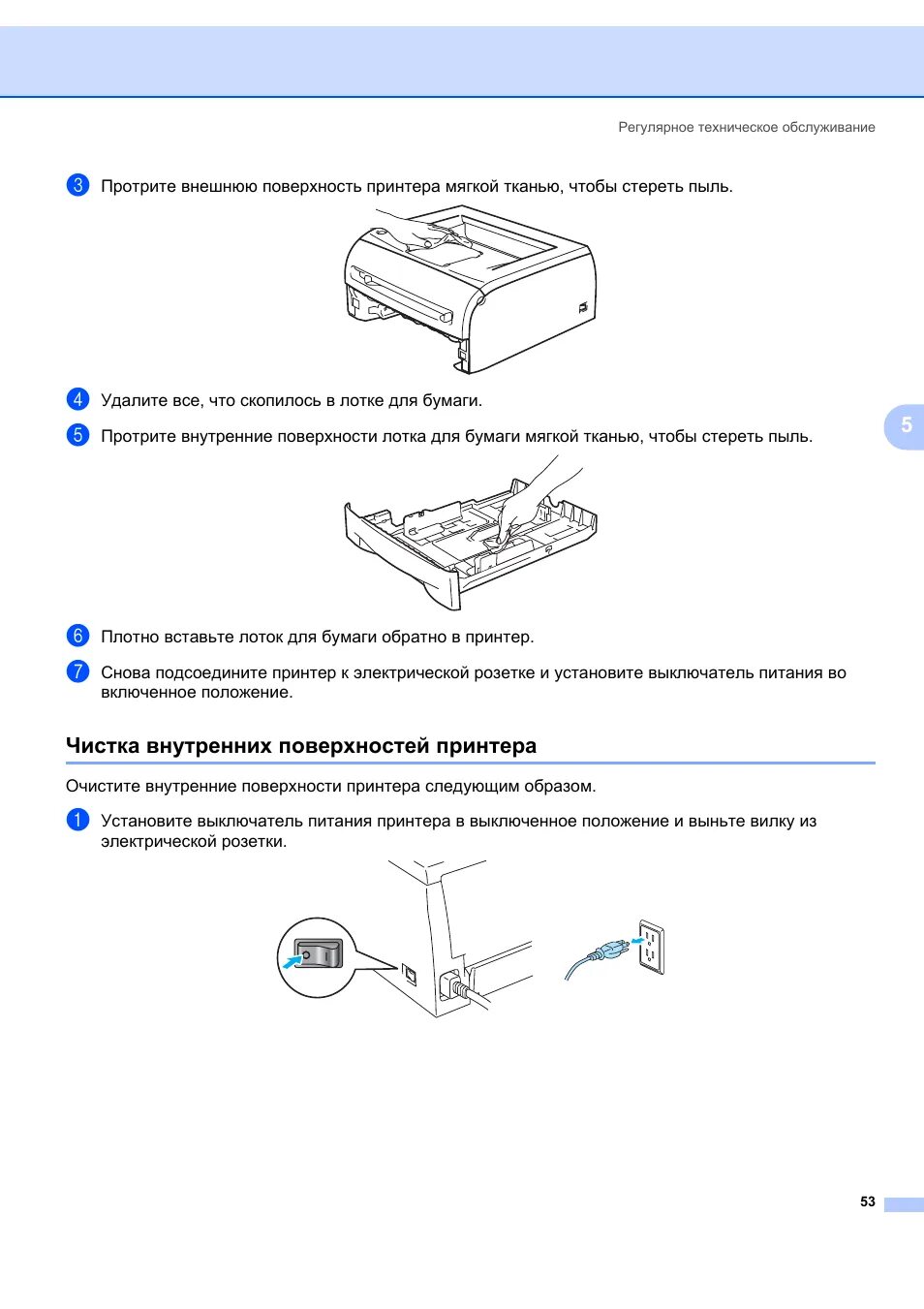 Регулярное техническое обслуживание

3 Протрите внешнюю поверхность принтера мягкой тканью, чтобы стереть пыль.

4 Удалите все, что скопилось в лотке для бумаги.

5 Протрите внутренние поверхности лотка для бумаги мягкой тканью, чтобы стереть пыль.

5

6 Плотно вставьте лоток для бумаги обратно в принтер.

7 Снова подсоедините принтер к электрической розетке и установите выключатель питания во включенное положение.

Чистка внутренних поверхностей принтера

Очистите внутренние поверхности принтера следующим образом.

1 Установите выключатель питания принтера в выключенное положение и выньте вилку из электрической розетки.

53