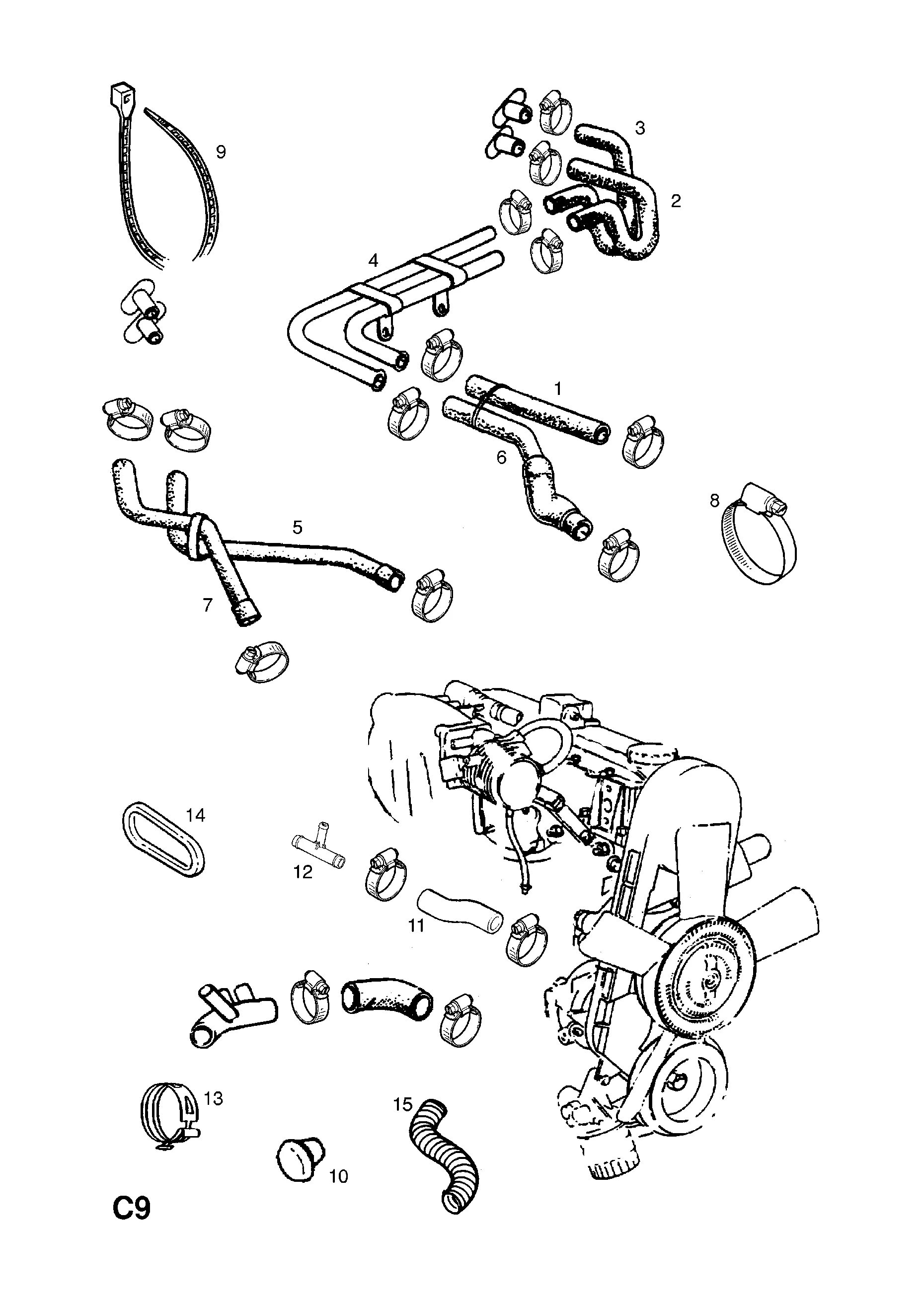 9

3

2

4

1

6

8

5

7

14

12

11

13

15

10

C9