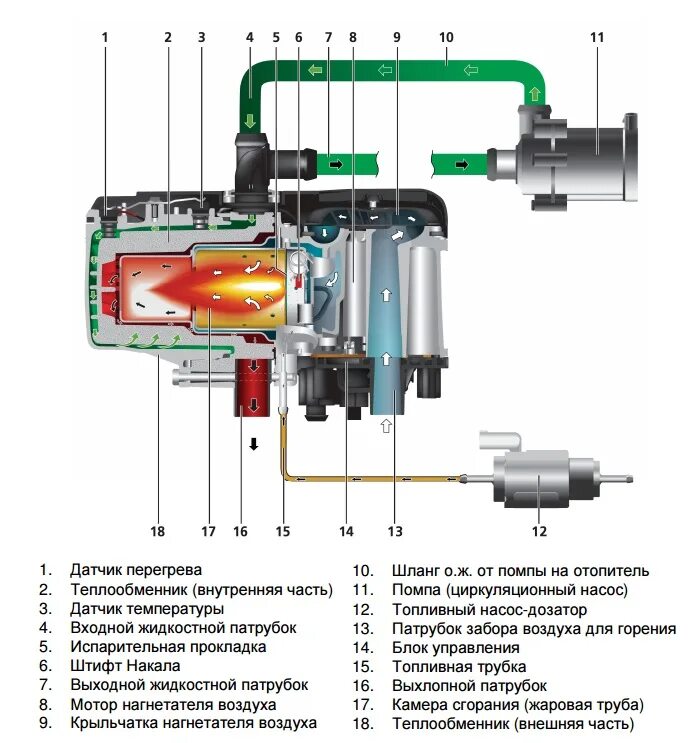 1 2 3 4 5 6 7 8 9 10 11

18 17 16 15 14 13 12

1. Датчик перегрева
2. Теплообменник (внутренняя часть)
3. Датчик температуры
4. Входной жидкостной патрубок
5. Испарительная прокладка
6. Штифт Накала
7. Выходной жидкостной патрубок
8. Мотор нагнетателя воздуха
9. Крыльчатка нагнетателя воздуха

10. Шланг о.ж. от помпы на отопитель
11. Помпа (циркуляционный насос)
12. Топливный насос-дозатор
13. Патрубок забора воздуха для горения
14. Блок управления
15. Топливная трубка
16. Выхлопной патрубок
17. Камера сгорания (жаровая труба)
18. Теплообменник (внешняя часть)