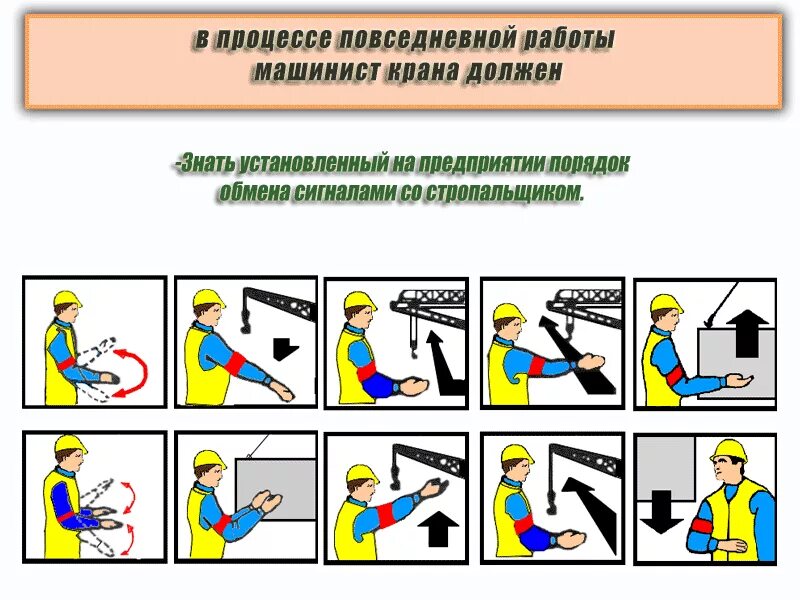 в процессе повседневной работы машинист крана должен

-Знать установленный на предприятии порядок обмена сигналами со стропальщиком.