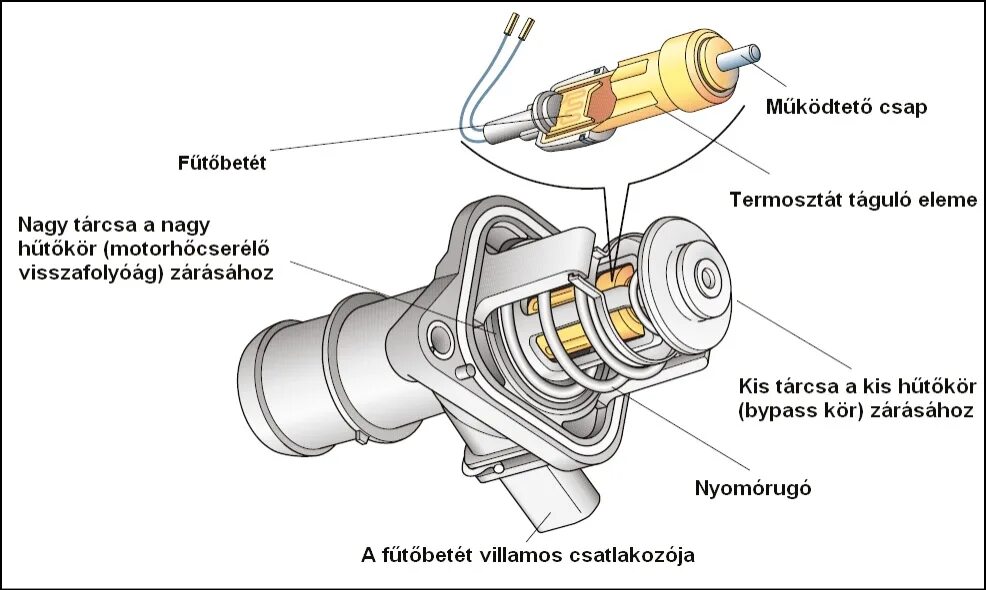 Működtető csap

Fűtőbetét

Termosztát táguló eleme

Nagy tárcsa a nagy hűtőkör (motorhőcserélő visszafolyóág) zárásához

Kis tárcsa a kis hűtőkör (bypass kör) zárásához

Nyomórugó

A fűtőbetét villamos csatlakozója