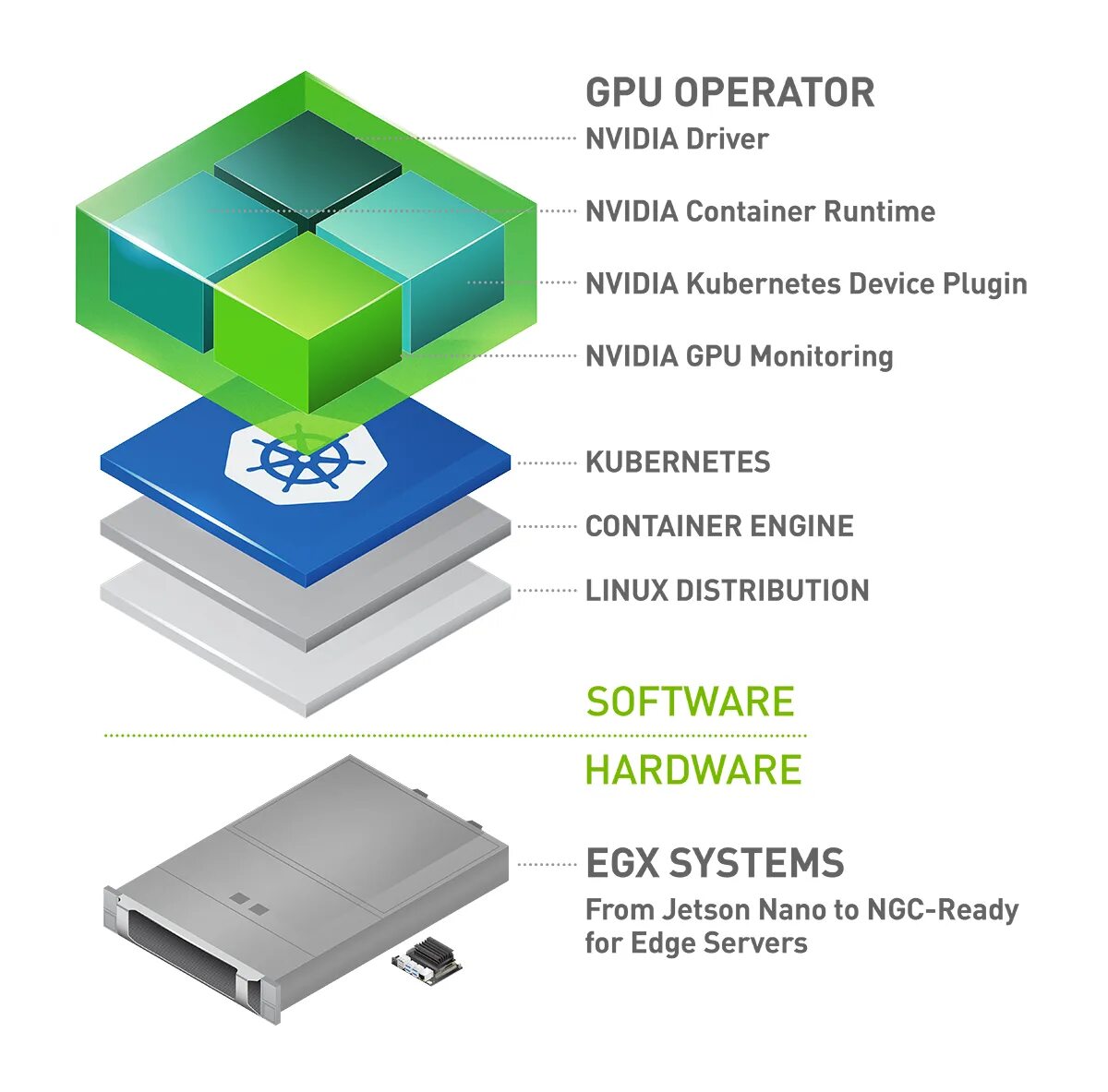 GPU OPERATOR
NVIDIA Driver
NVIDIA Container Runtime
NVIDIA Kubernetes Device Plugin
NVIDIA GPU Monitoring

KUBERNETES
CONTAINER ENGINE
LINUX DISTRIBUTION

SOFTWARE
HARDWARE

EGX SYSTEMS
From Jetson Nano to NGC-Ready for Edge Servers