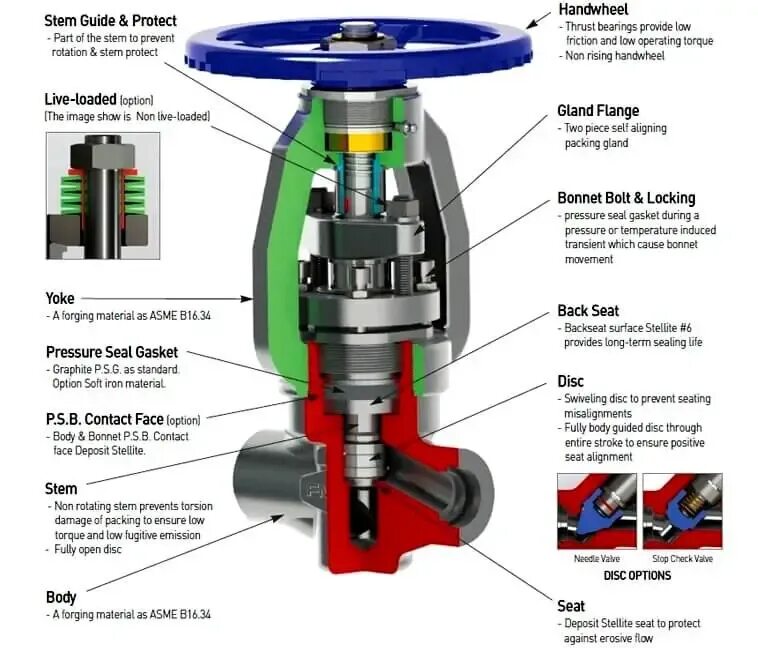 Stem Guide & Protect
- Part of the stem to prevent rotation & stem protect

Live-loaded (option)
(The image show is Non live-loaded)

Yoke
- A forging material as ASME B16.34

Pressure Seal Gasket
- Graphite P.S.G. as standard. Option Soft iron material.

P.S.B. Contact Face (option)
- Body & Bonnet P.S.B. Contact face Deposit Stellite.

Stem
- Non rotating stem prevents torsion damage of packing to ensure low torque and low fugitive emission
- Fully open disc

Body
- A forging material as ASME B16.34

Handwheel
- Thrust bearings provide low friction and low operating torque
- Non rising handwheel

Gland Flange
- Two piece self aligning packing gland

Bonnet Bolt & Locking
- pressure seal gasket during a pressure or temperature induced transient which cause bonnet movement

Back Seat
- Backseat surface Stellite #6 provides long-term sealing life

Disc
- Swiveling disc to prevent seating misalignments
- Fully body guided disc through entire stroke to ensure positive seat alignment

Needle Valve
Stop Check Valve
DISC OPTIONS

Seat
- Deposit Stellite seat to protect against erosive flow