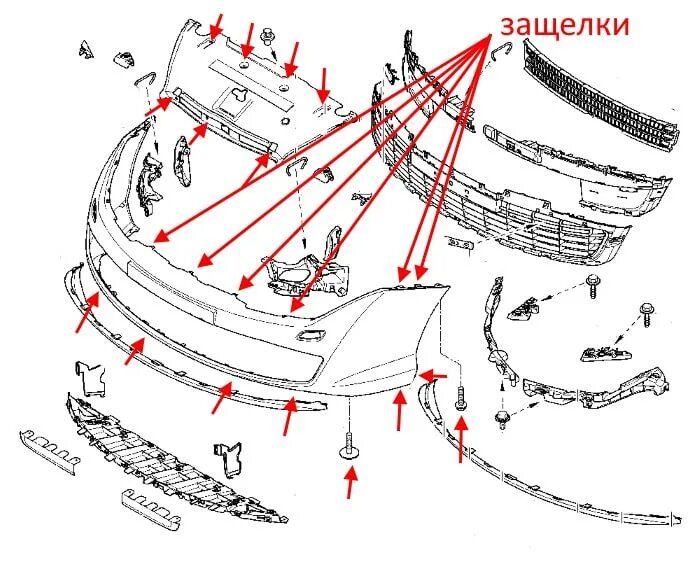 защелки