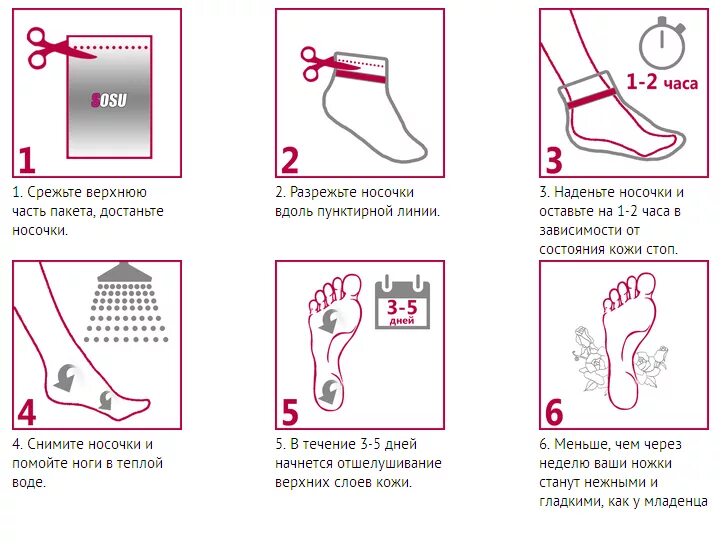 SOSU

1

1. Срежьте верхнюю часть пакета, достаньте носочки.

2

2. Разрежьте носочки вдоль пунктирной линии.

1-2 часа

3

3. Наденьте носочки и оставьте на 1-2 часа в зависимости от состояния кожи стоп.

4

4. Снимите носочки и помойте ноги в теплой воде.

3-5 дней

5

5. В течение 3-5 дней начнется отшелушивание верхних слоев кожи.

6

6. Меньше, чем через неделю ваши ножки станут нежными и гладкими, как у младенца