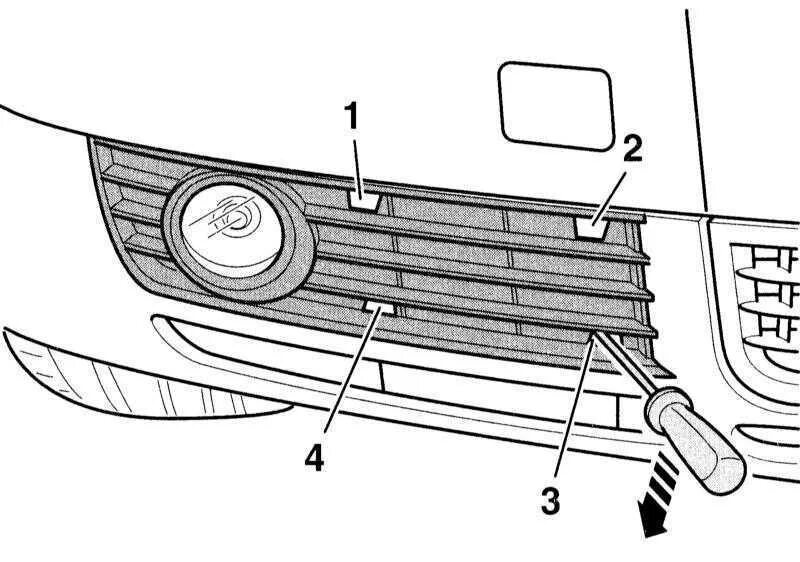 1
2
4
3