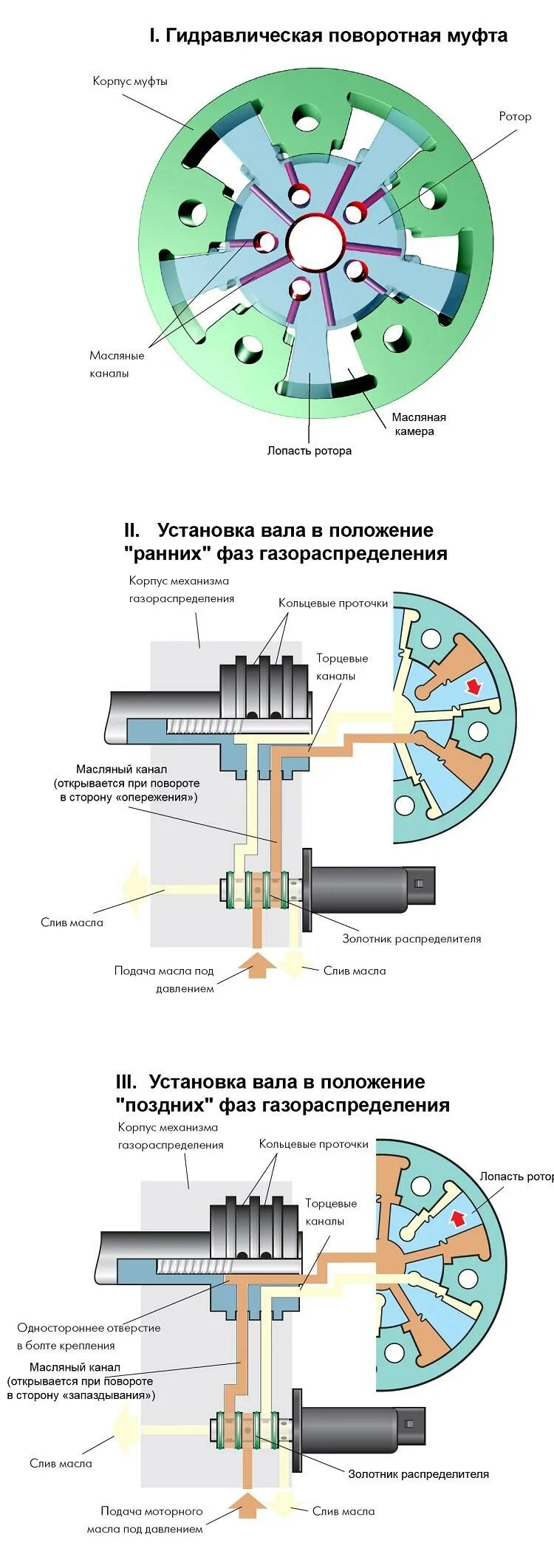 I. Гидравлическая поворотная муфта

Корпус муфты

Ротор

Масляные каналы

Масляная камера

Лопасть ротора

II. Установка вала в положение "ранних" фаз газораспределения

Корпус механизма газораспределения

Кольцевые проточки

Торцевые каналы

Масляный канал (открывается при повороте в сторону «опережения»)

Слив масла

Золотник распределителя

Подача масла под давлением

Слив масла

III. Установка вала в положение "поздних" фаз газораспределения

Корпус механизма газораспределения

Кольцевые проточки

Лопасть ротор

Торцевые каналы

Одностороннее отверстие в болте крепления

Масляный канал (открывается при повороте в сторону «запаздывания»)

Слив масла

Золотник распределителя

Подача моторного масла под давлением

Слив масла