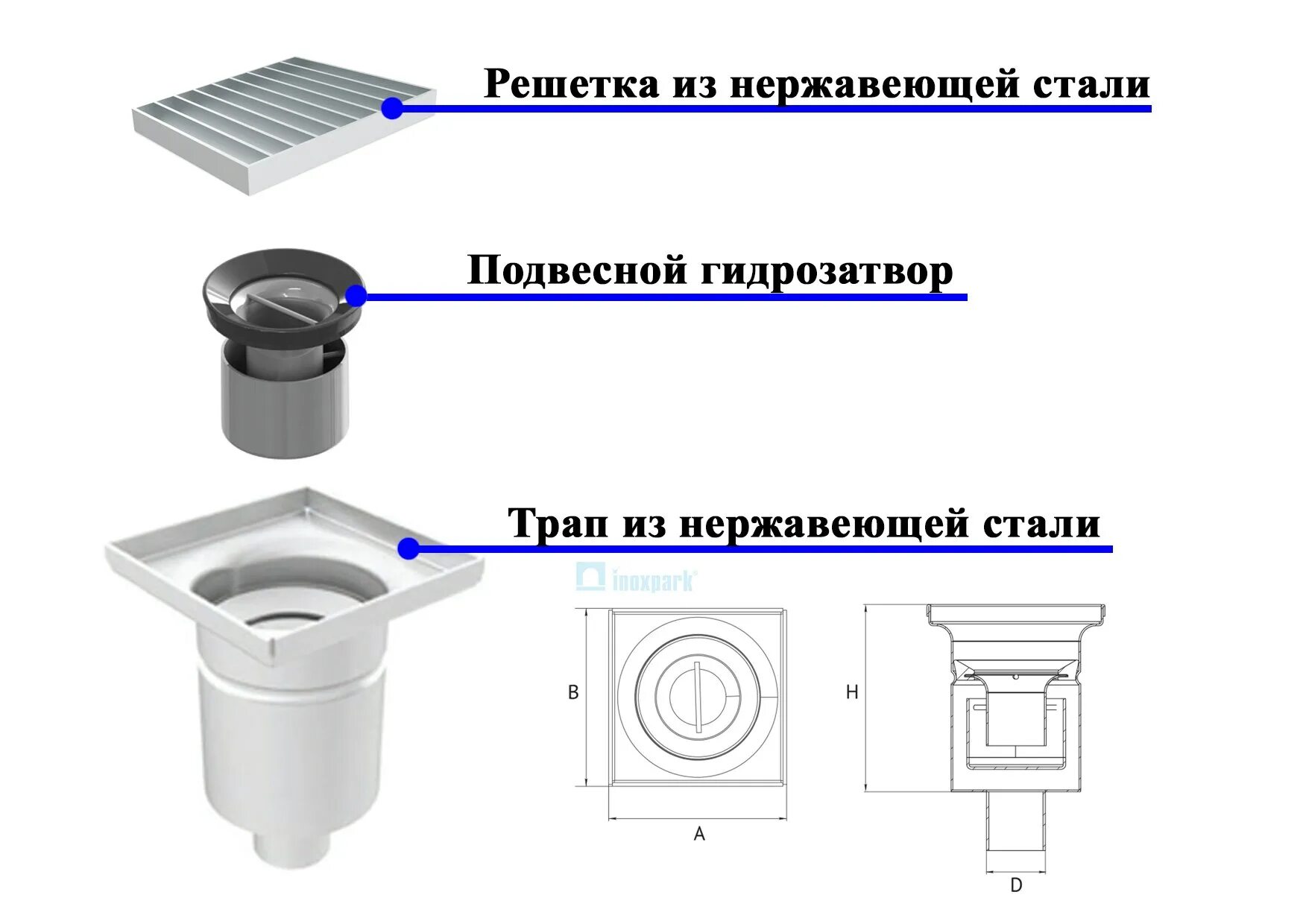 Решетка из нержавеющей стали

Подвесной гидрозатвор

Трап из нержавеющей стали

inoxpark

B

A

H

D