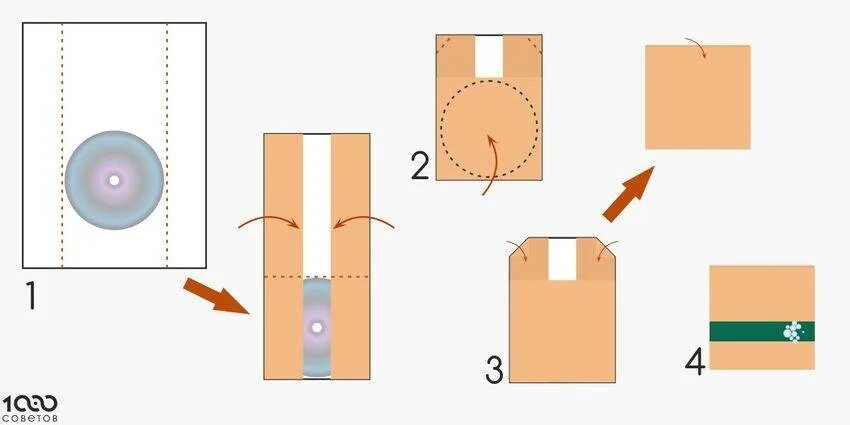 1

2

3

4

1000 СОВЕТОВ