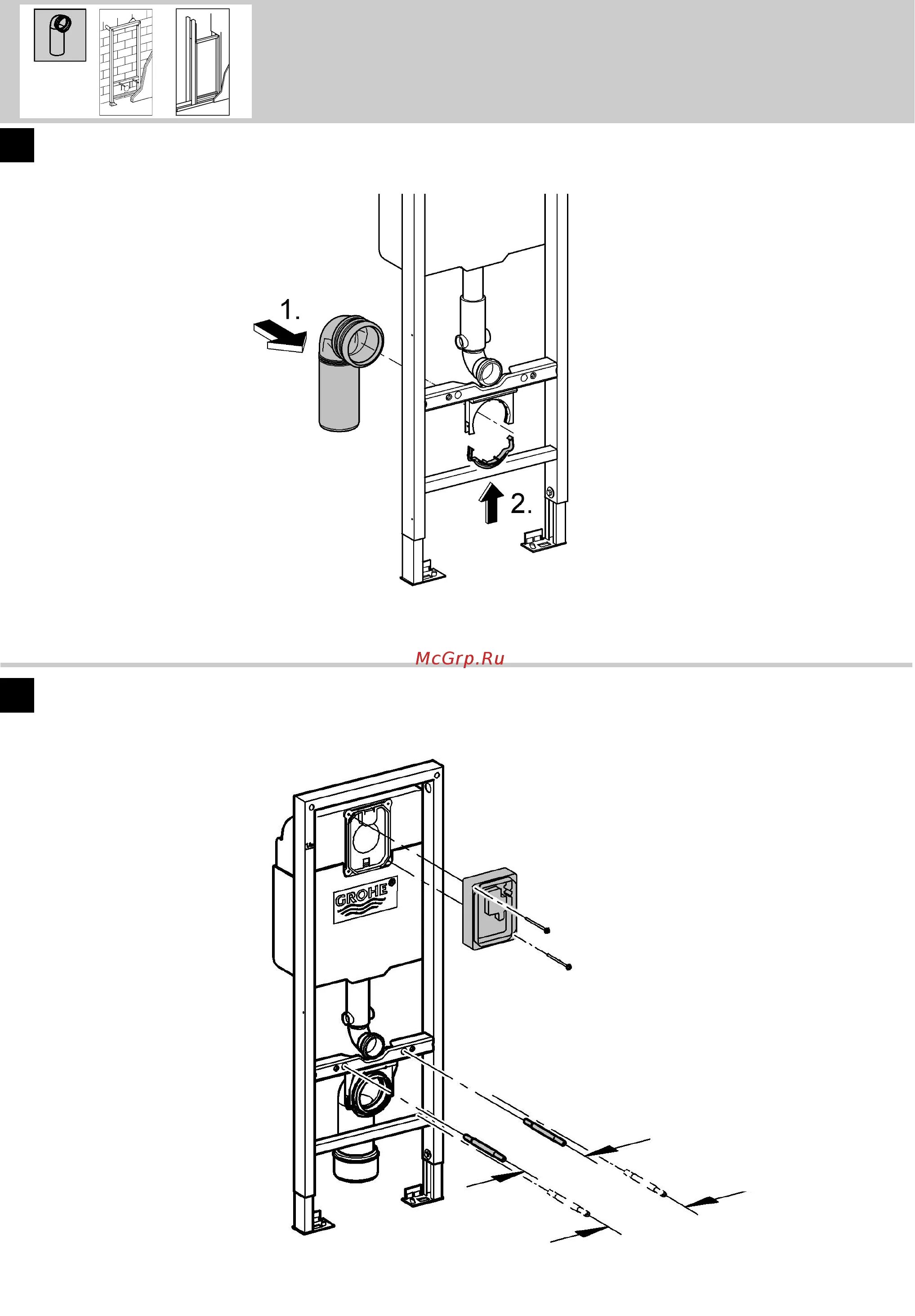 1.

2.

McGrp.Ru

GROHE