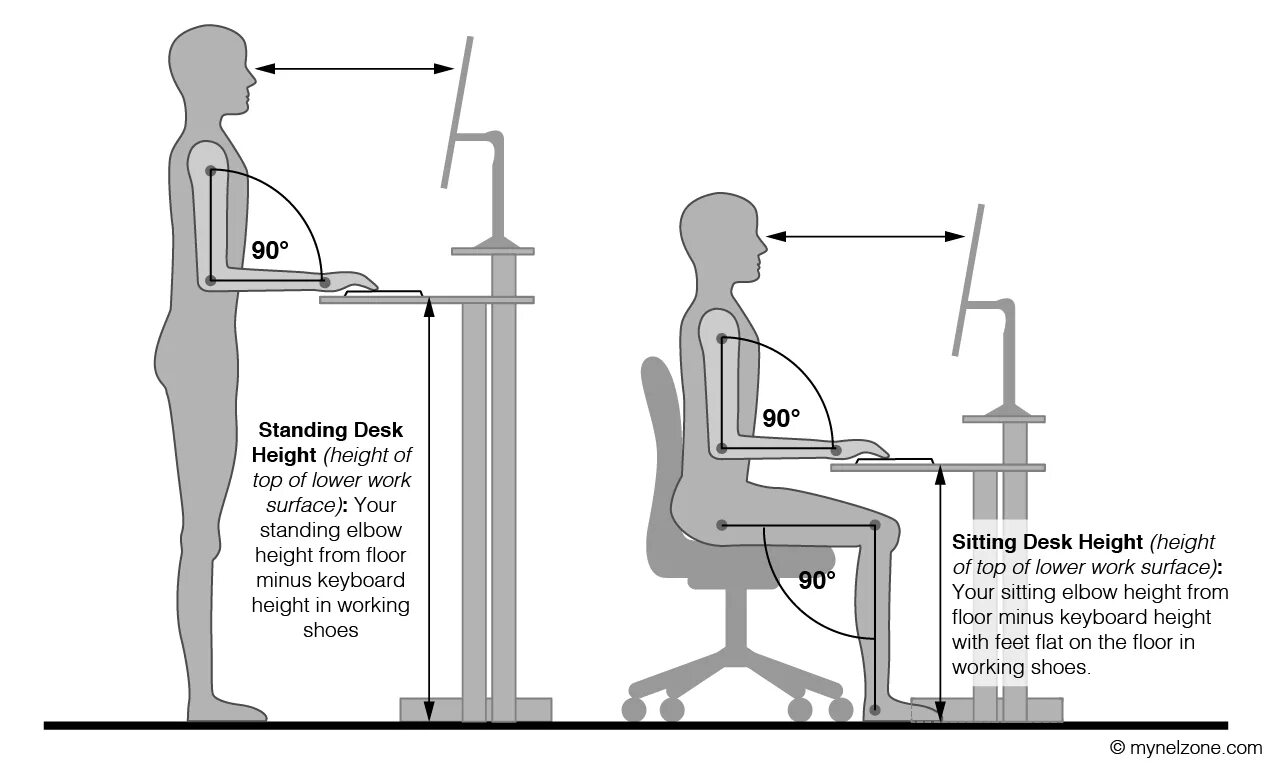 90°

Standing Desk Height (height of top of lower work surface): Your standing elbow height from floor minus keyboard height in working shoes

90°

90°

Sitting Desk Height (height of top of lower work surface): Your sitting elbow height from floor minus keyboard height with feet flat on the floor in working shoes.

© mynelzone.com