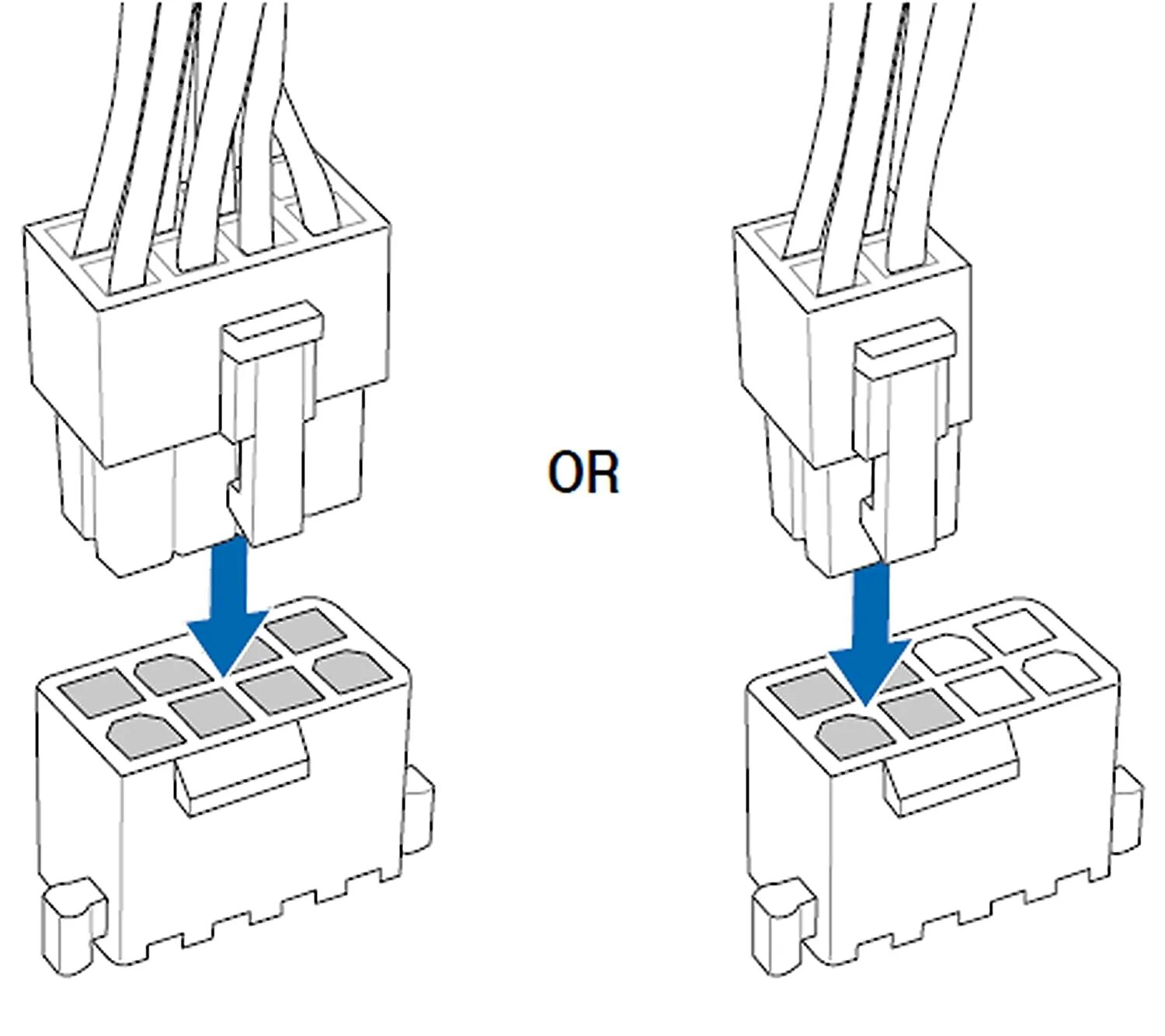 OR