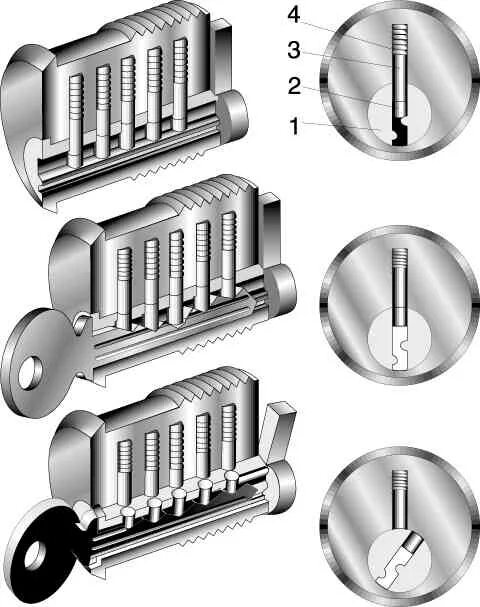 4
3
2
1