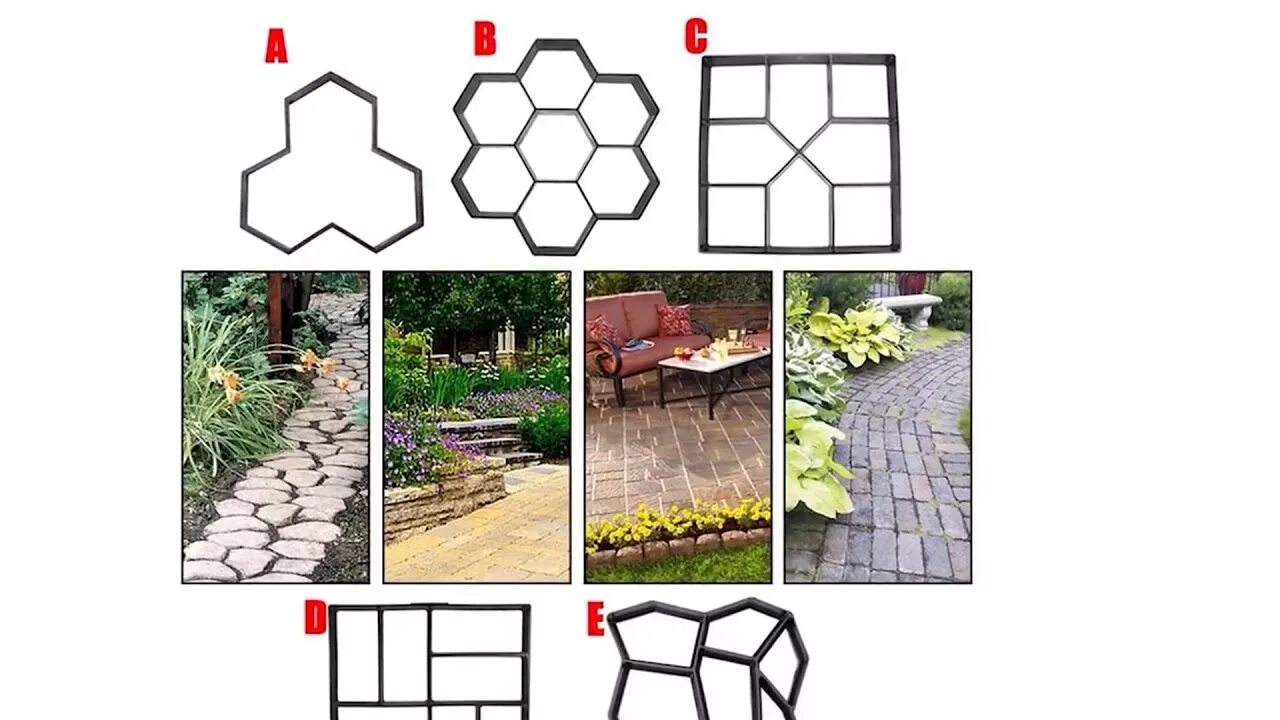 A
B
C
D
E