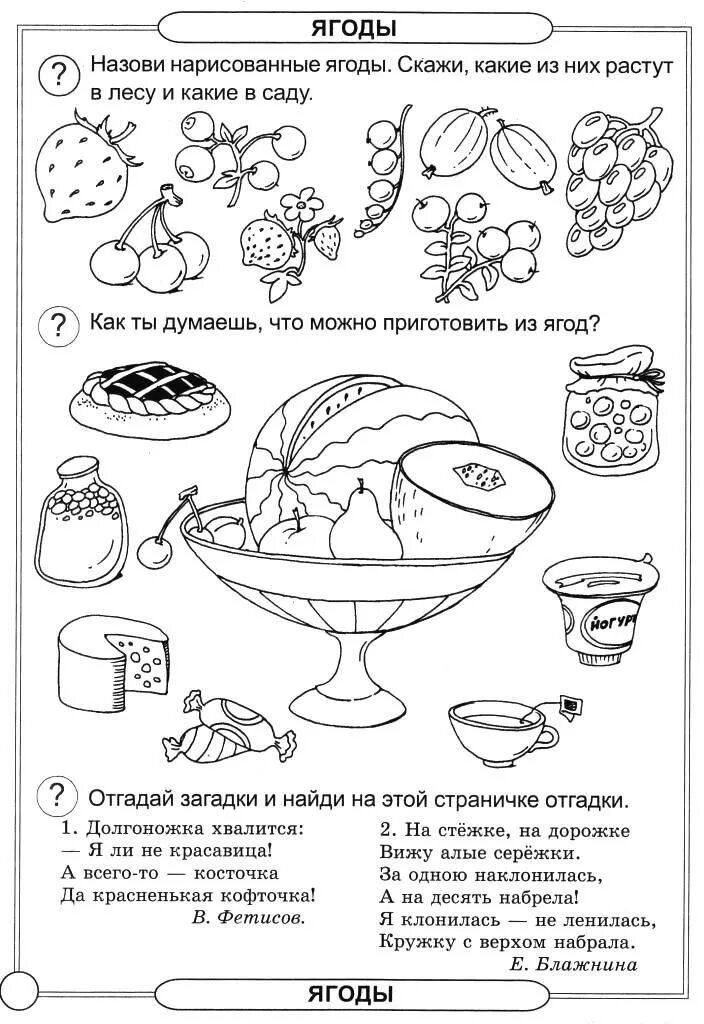 ЯГОДЫ

? Назови нарисованные ягоды. Скажи, какие из них растут в лесу и какие в саду.

? Как ты думаешь, что можно приготовить из ягод?

ЙОГУРТ

? Отгадай загадки и найди на этой страничке отгадки.

1. Долгоножка хвалится:
— Я ли не красавица!
А всего-то — косточка
Да красненькая кофточка!
В. Фетисов.

2. На стёжке, на дорожке
Вижу алые серёжки.
За одною наклонилась,
А на десять набрела!
Я клонилась — не ленилась,
Кружку с верхом набрала.
Е. Блажнина

ЯГОДЫ