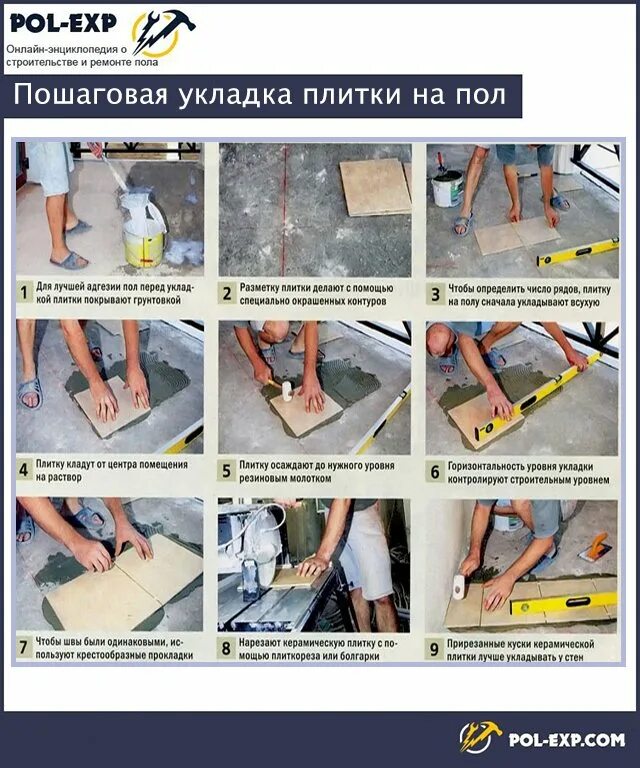 POL-EXP
Онлайн-энциклопедия о строительстве и ремонте пола

Пошаговая укладка плитки на пол

1 Для лучшей адгезии пол перед укладкой плитки покрывают грунтовкой

2 Разметку плитки делают с помощью специально окрашенных контуров

3 Чтобы определить число рядов, плитку на полу сначала укладывают всухую

4 Плитку кладут от центра помещения на раствор

5 Плитку осаждают до нужного уровня резиновым молотком

6 Горизонтальность уровня укладки контролируют строительным уровнем

7 Чтобы швы были одинаковыми, используют крестообразные прокладки

8 Нарезают керамическую плитку с помощью плиткореза или болгарки

9 Прирезанные куски керамической плитки лучше укладывать у стен

POL-EXP.COM