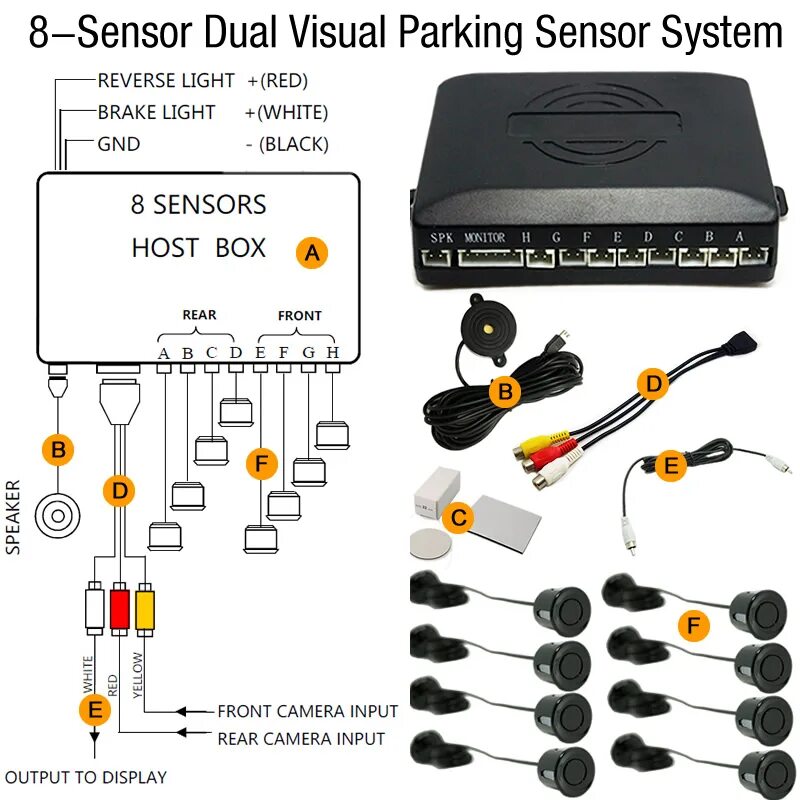 8–Sensor Dual Visual Parking Sensor System

REVERSE LIGHT +(RED)
BRAKE LIGHT +(WHITE)
GND - (BLACK)

8 SENSORS
HOST BOX
A

REAR
FRONT
A B C D E F G H

B
SPEAKER
D
F

WHITE
RED
YELLOW
E

FRONT CAMERA INPUT
REAR CAMERA INPUT
OUTPUT TO DISPLAY

SPK MONITOR H G F E D C B A

B
D
E
C
F